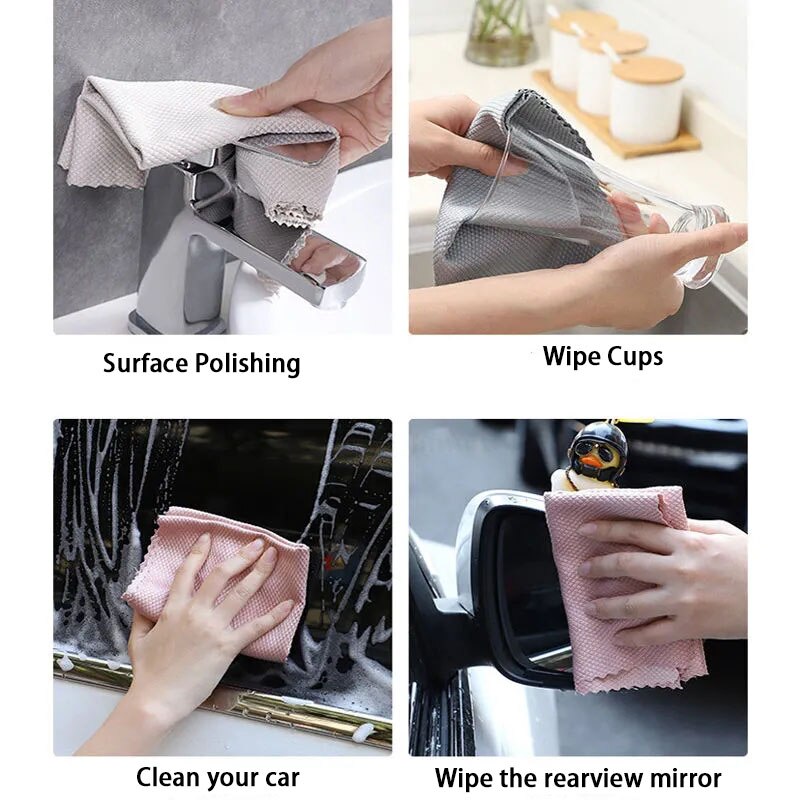 Surface Polishing

Wipe Cups

Clean your car

Wipe the rearview mirror