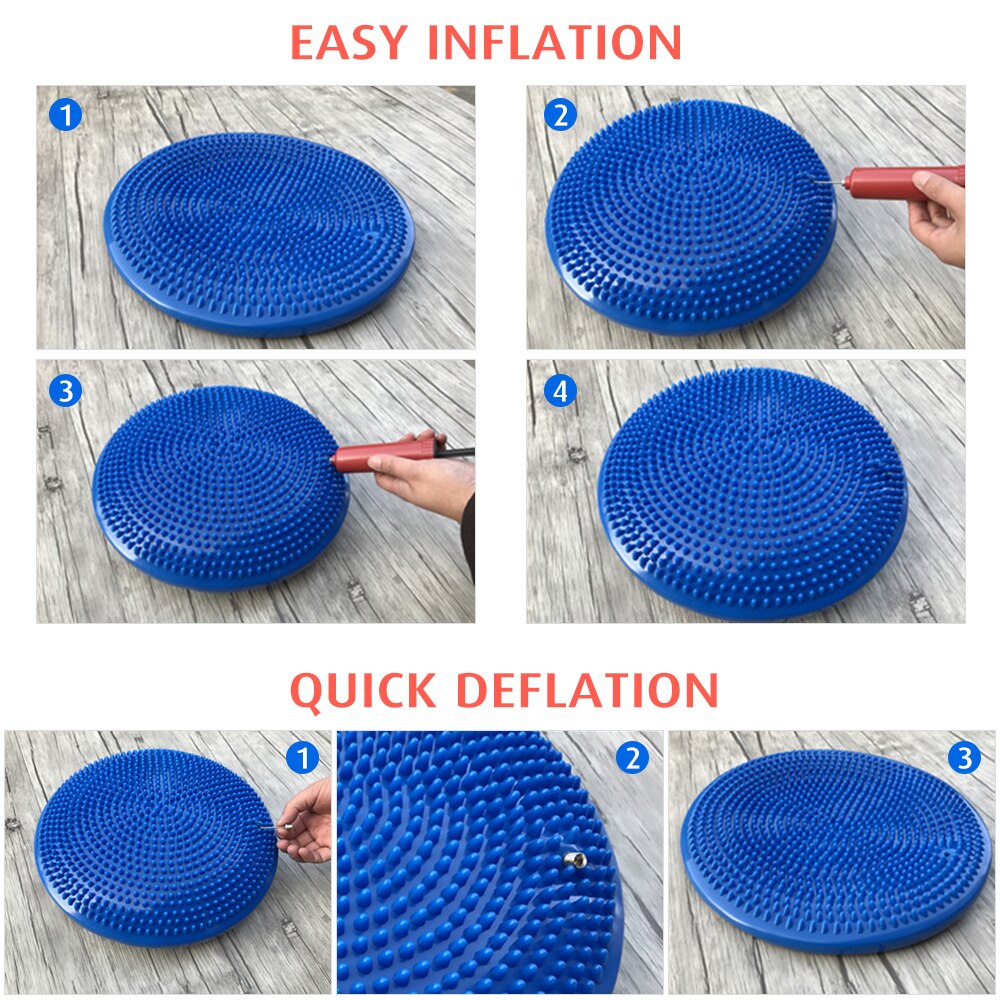 EASY INFLATION

1

2

3

4

QUICK DEFLATION

1

2

3