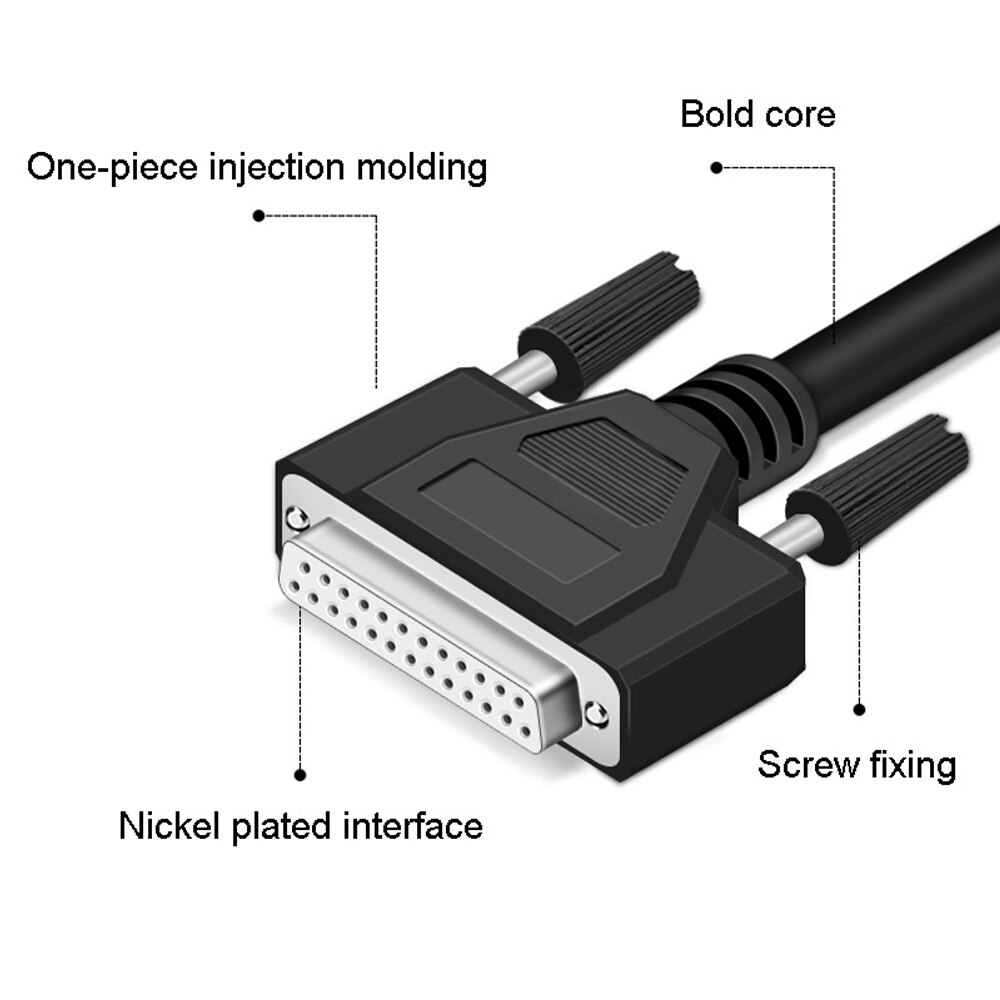 Bold core

One-piece injection molding

Screw fixing

Nickel plated interface