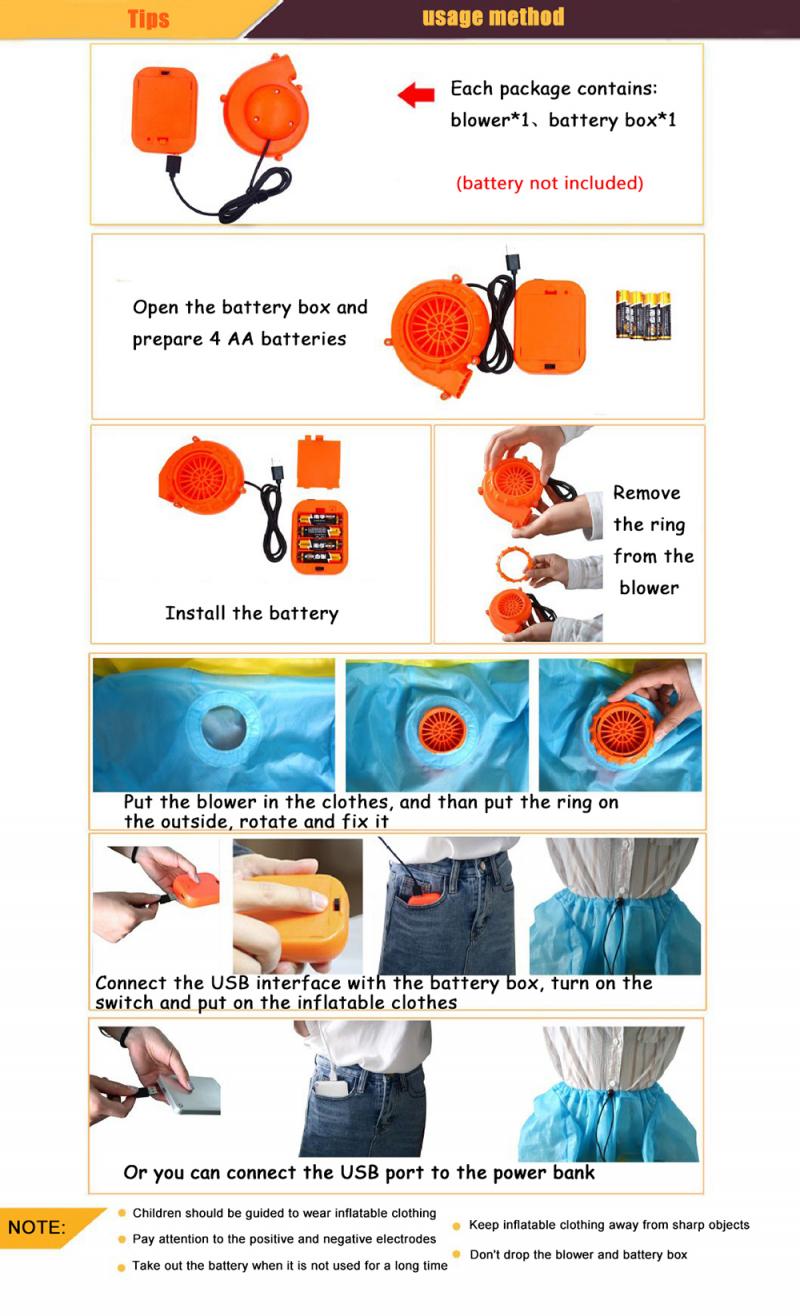 Tips

usage method

Each package contains: blower*1、battery box*1

(battery not included)

Open the battery box and prepare 4 AA batteries

Install the battery

Remove the ring from the blower

Put the blower in the clothes, and than put the ring on the outside, rotate and fix it

Connect the USB interface with the battery box, turn on the switch and put on the inflatable clothes

Or you can connect the USB port to the power bank

NOTE:

Children should be guided to wear inflatable clothing

Pay attention to the positive and negative electrodes

Take out the battery when it is not used for a long time

Keep inflatable clothing away from sharp objects

Don't drop the blower and battery box