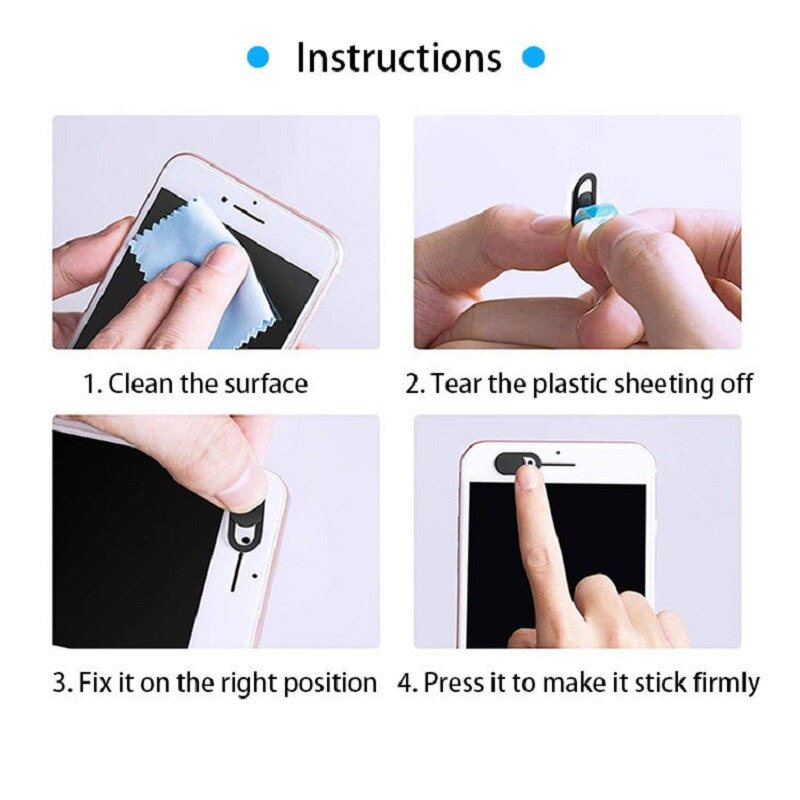 Instructions

1. Clean the surface

2. Tear the plastic sheeting off

3. Fix it on the right position

4. Press it to make it stick firmly