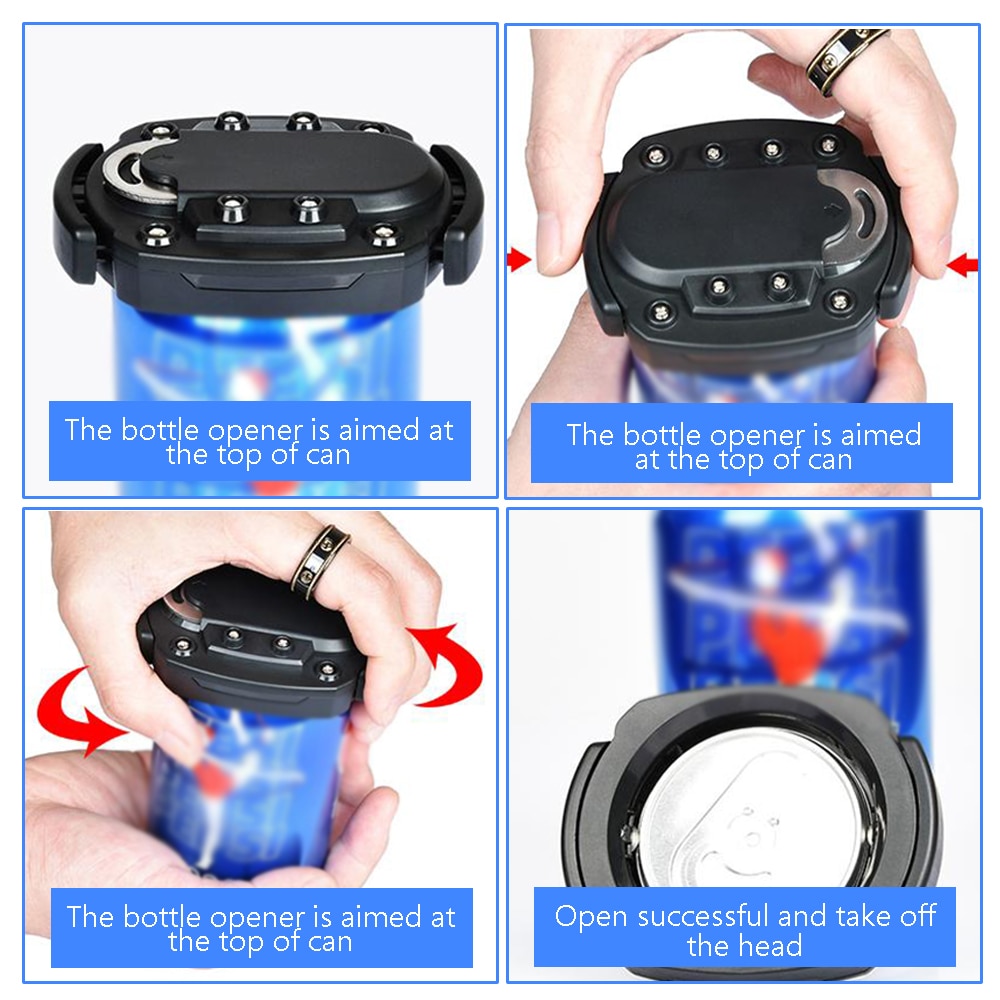 The bottle opener is aimed at the top of can

The bottle opener is aimed at the top of can

The bottle opener is aimed at the top of can

Open successful and take off the head