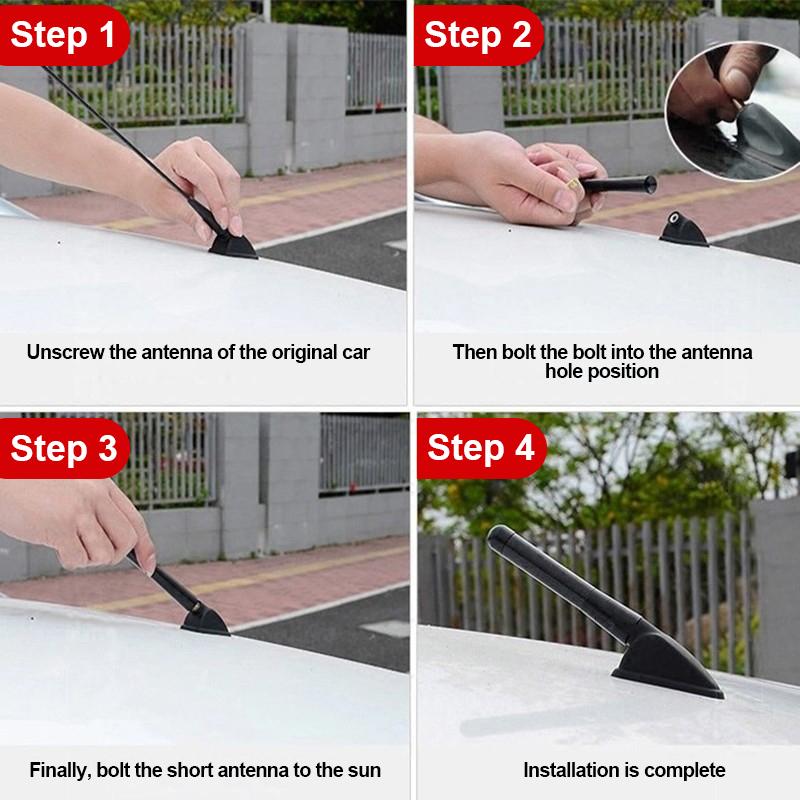 Step 1

Unscrew the antenna of the original car

Step 2

Then bolt the bolt into the antenna hole position

Step 3

Finally, bolt the short antenna to the sun

Step 4

Installation is complete