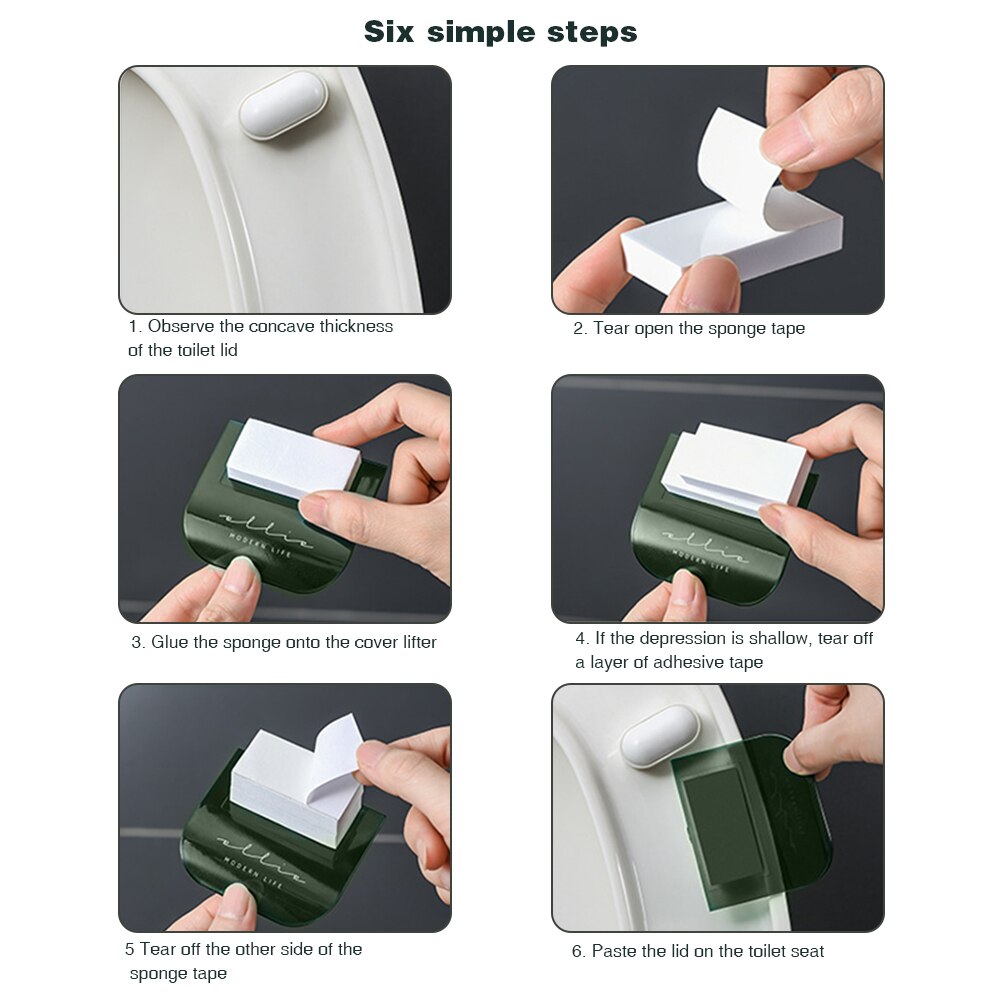 Six simple steps

1. Observe the concave thickness of the toilet lid

2. Tear open the sponge tape

ellie
MODERN LIFE

3. Glue the sponge onto the cover lifter

ellie
MODERN LIFE

4. If the depression is shallow, tear off a layer of adhesive tape

ellie
MODERN LIFE

5 Tear off the other side of the sponge tape

6. Paste the lid on the toilet seat