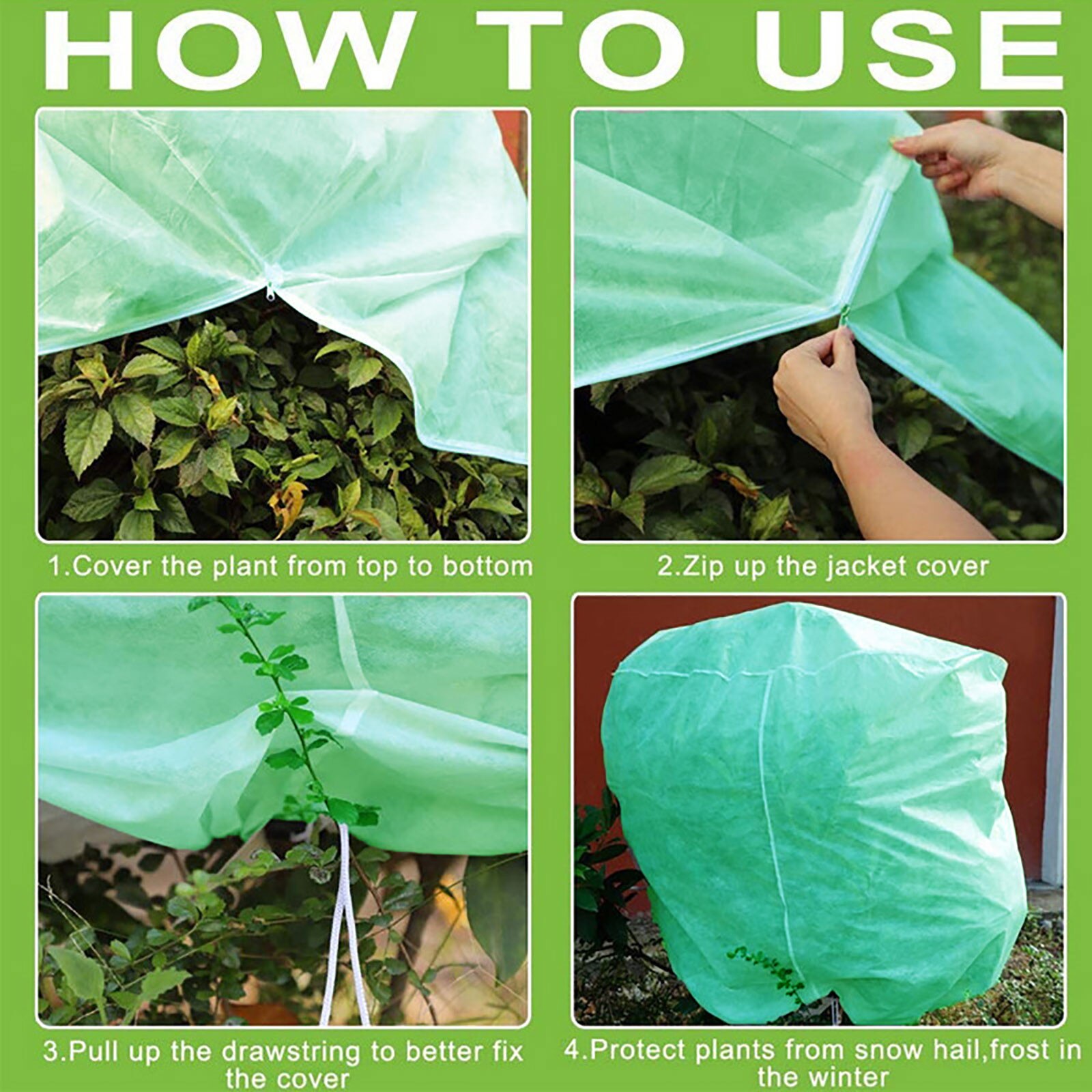 HOW TO USE

1.Cover the plant from top to bottom

2.Zip up the jacket cover

3.Pull up the drawstring to better fix the cover

4.Protect plants from snow hail,frost in the winter