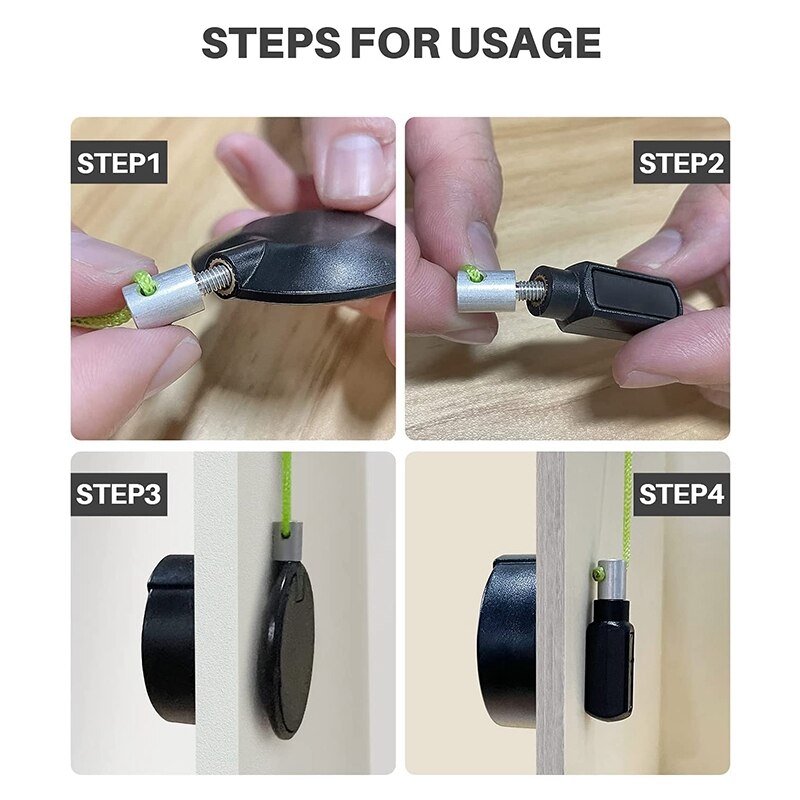 STEPS FOR USAGE

STEP1

STEP2

STEP3

STEP4