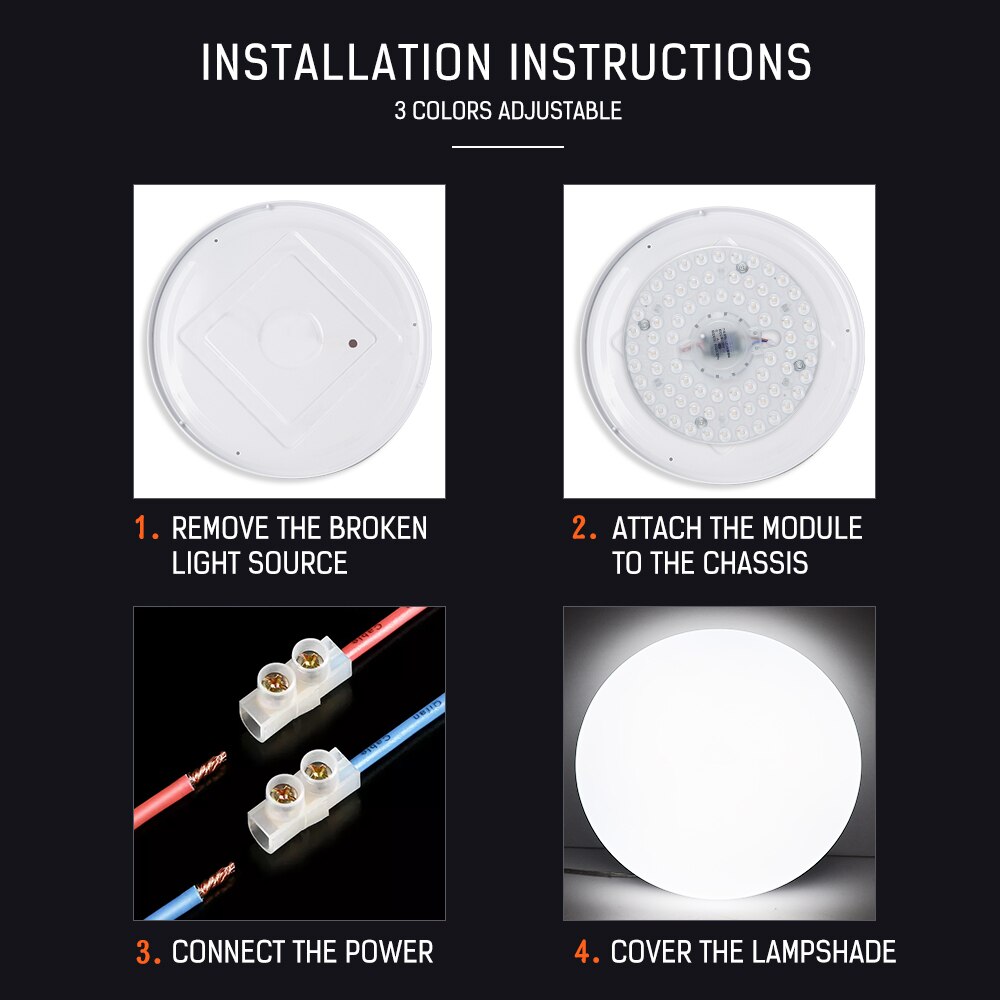 INSTALLATION INSTRUCTIONS
3 COLORS ADJUSTABLE

1. REMOVE THE BROKEN LIGHT SOURCE

2. ATTACH THE MODULE TO THE CHASSIS

3. CONNECT THE POWER

4. COVER THE LAMPSHADE