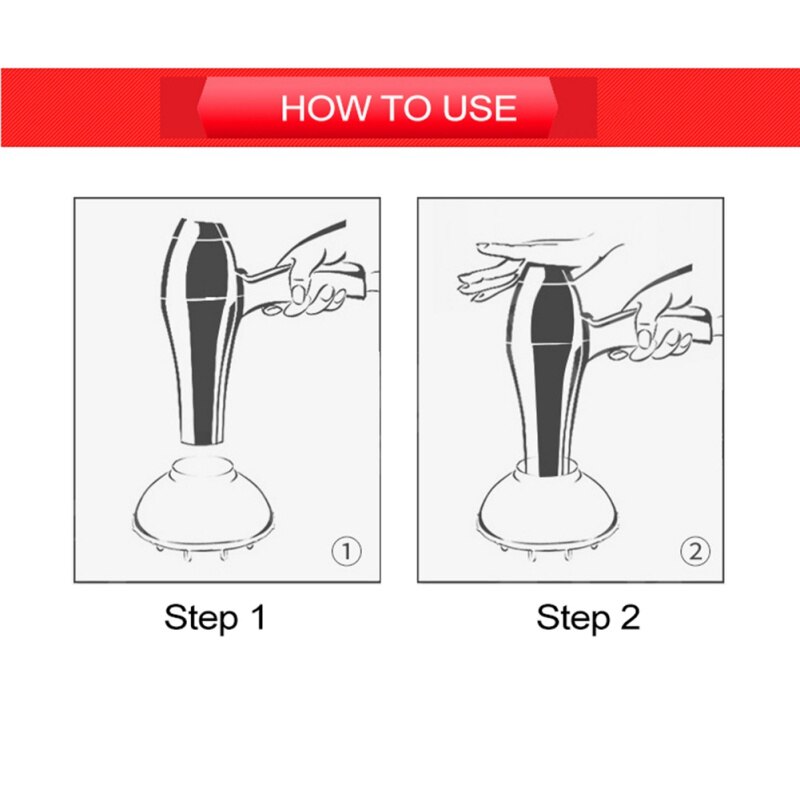 HOW TO USE

①

Step 1

②

Step 2