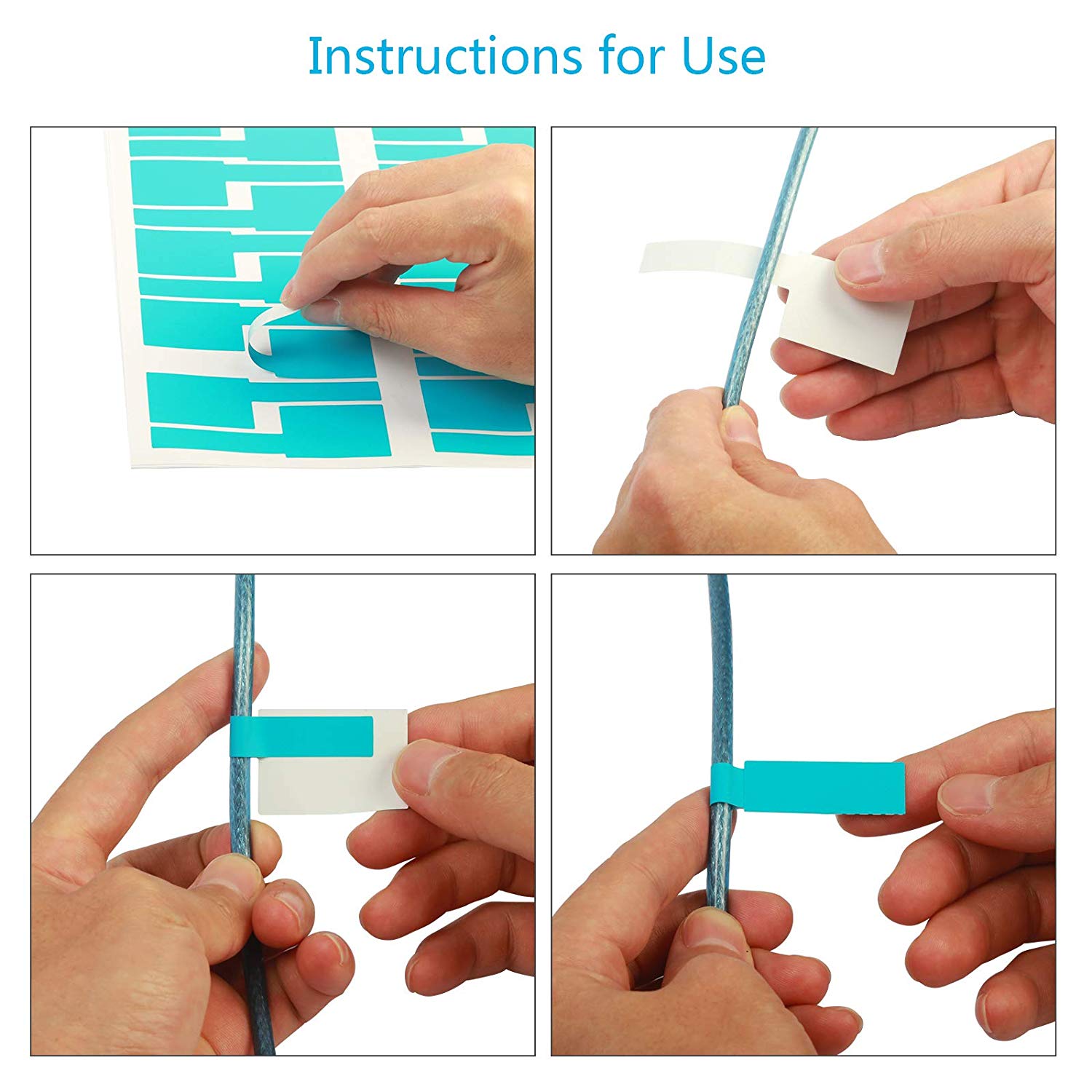 Instructions for Use