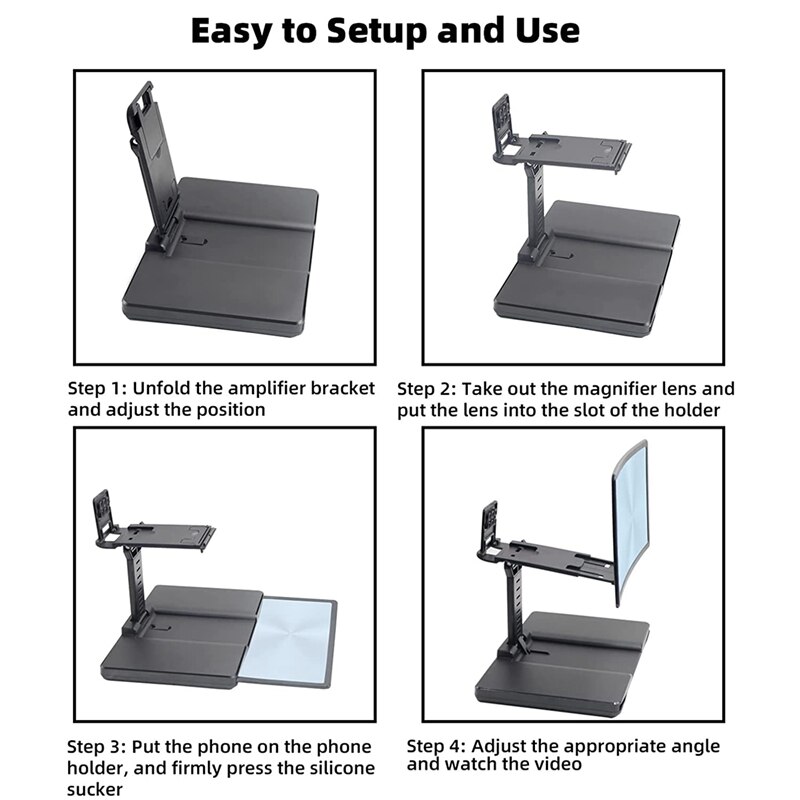 Easy to Setup and Use

Step 1: Unfold the amplifier bracket and adjust the position

Step 2: Take out the magnifier lens and put the lens into the slot of the holder

Step 3: Put the phone on the phone holder, and firmly press the silicone sucker

Step 4: Adjust the appropriate angle and watch the video