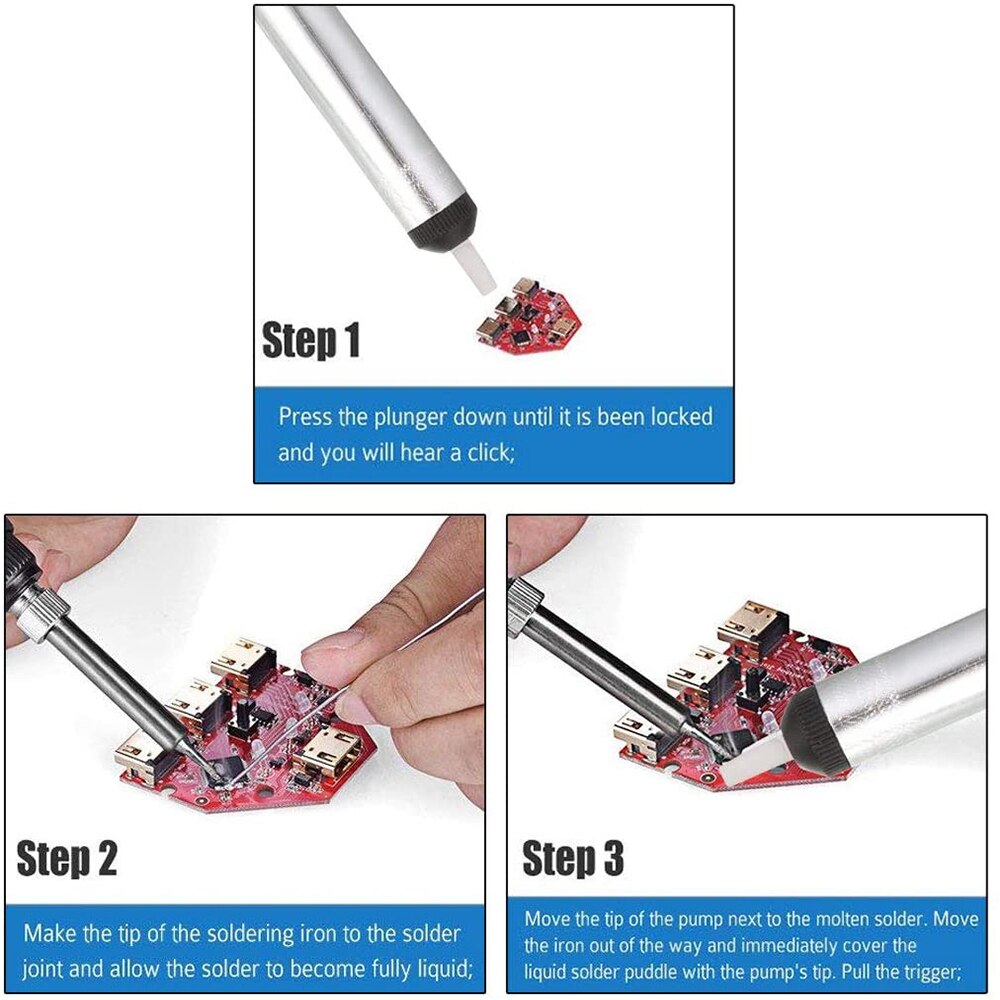 Step 1

Press the plunger down until it is been locked and you will hear a click;

Step 2

Make the tip of the soldering iron to the solder joint and allow the solder to become fully liquid;

Step 3

Move the tip of the pump next to the molten solder. Move the iron out of the way and immediately cover the liquid solder puddle with the pump's tip. Pull the trigger;