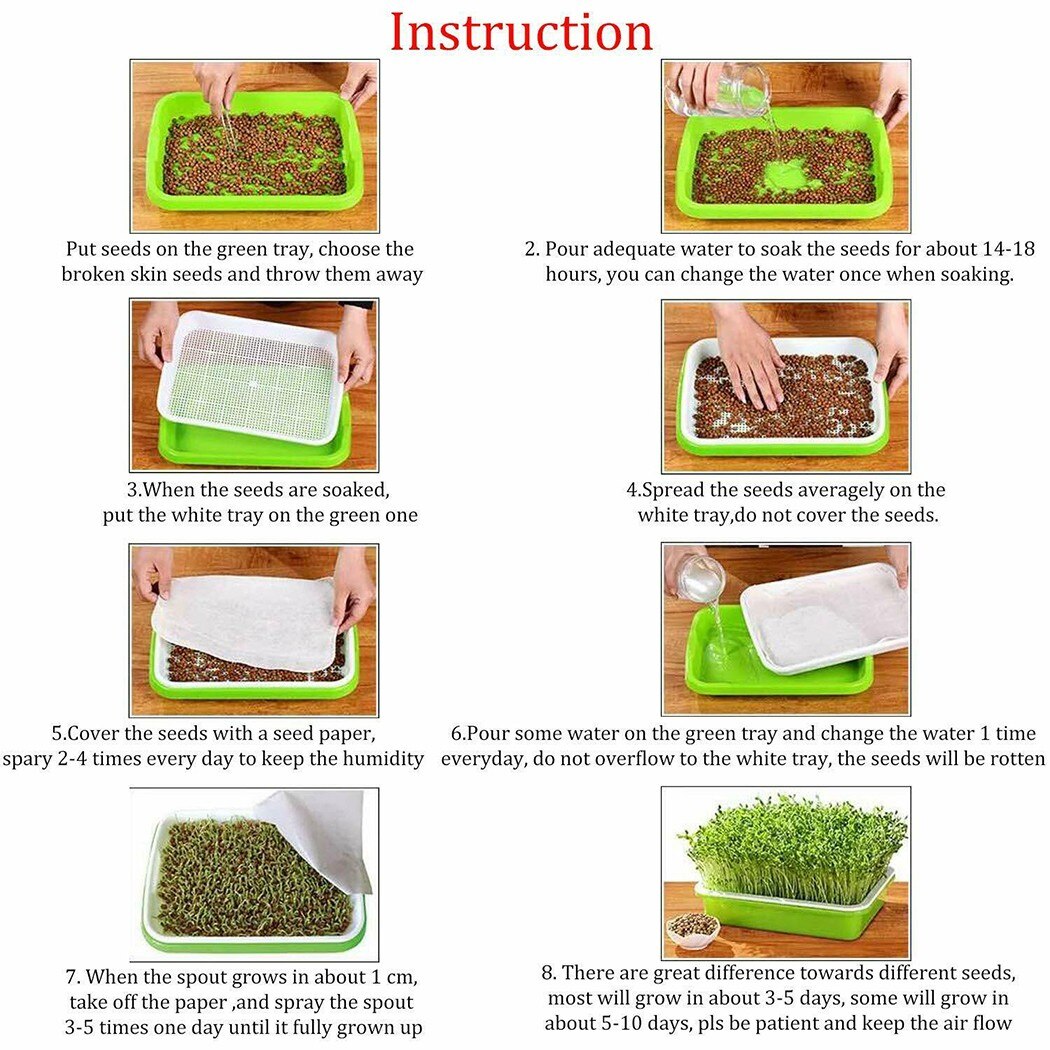 Instruction

Put seeds on the green tray, choose the broken skin seeds and throw them away

2. Pour adequate water to soak the seeds for about 14-18 hours, you can change the water once when soaking.

3.When the seeds are soaked, put the white tray on the green one

4.Spread the seeds averagely on the white tray,do not cover the seeds.

5.Cover the seeds with a seed paper, spary 2-4 times every day to keep the humidity

6.Pour some water on the green tray and change the water 1 time everyday, do not overflow to the white tray, the seeds will be rotten

7. When the spout grows in about 1 cm, take off the paper ,and spray the spout 3-5 times one day until it fully grown up

8. There are great difference towards different seeds, most will grow in about 3-5 days, some will grow in about 5-10 days, pls be patient and keep the air flow