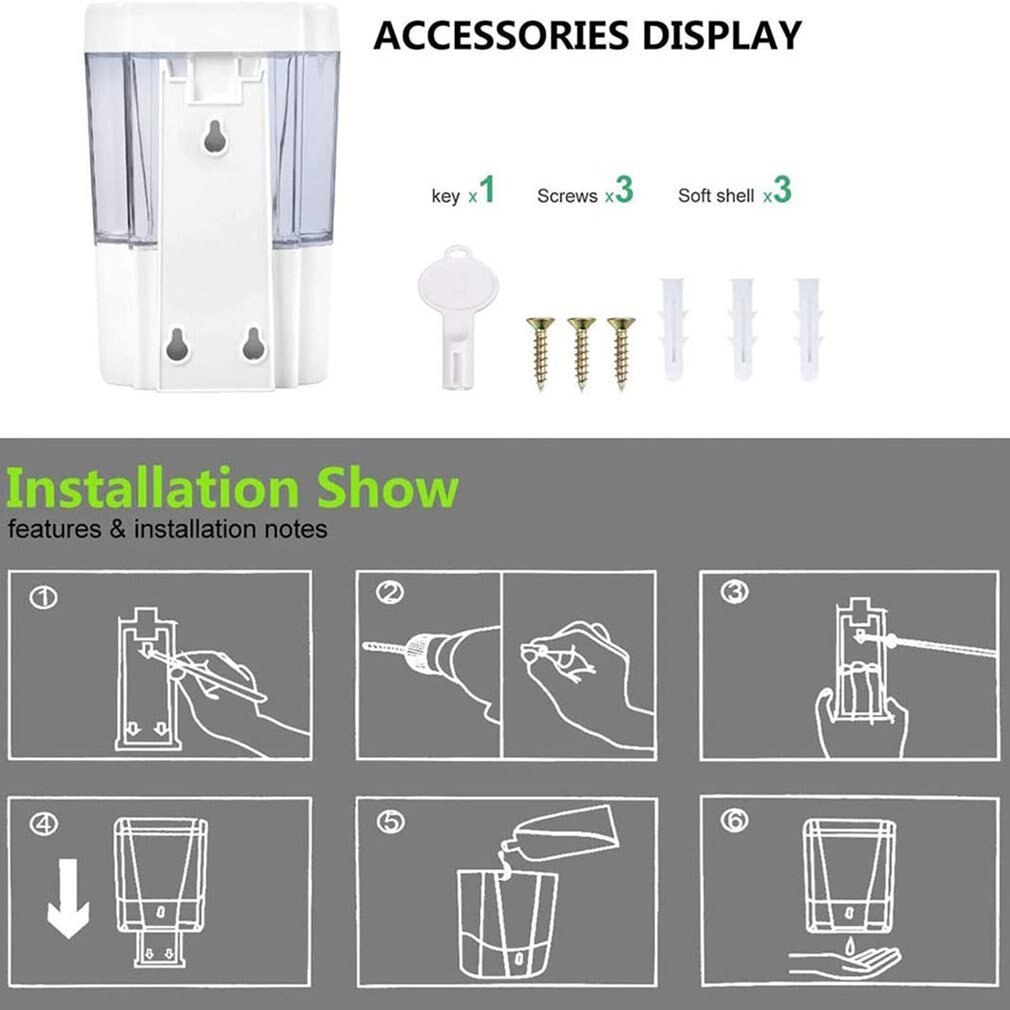 ACCESSORIES DISPLAY

key x1 Screws x3 Soft shell x3

Installation Show
features & installation notes

①

②

③

④

⑤

⑥