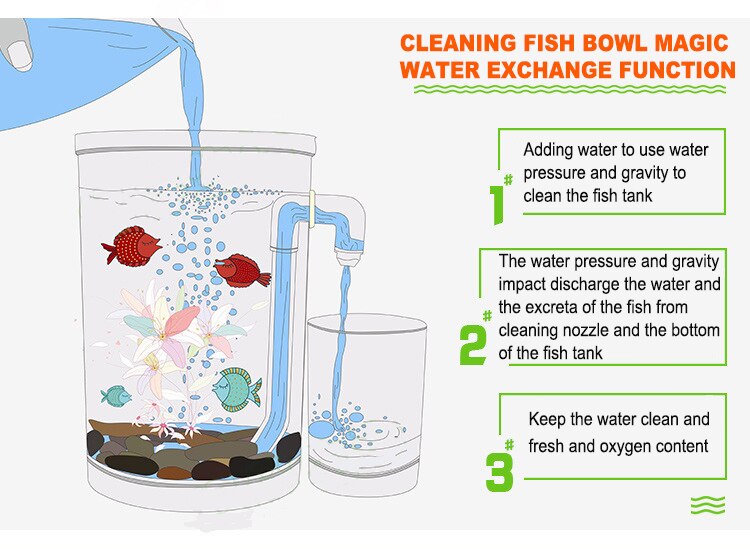 CLEANING FISH BOWL MAGIC
WATER EXCHANGE FUNCTION

1#
Adding water to use water pressure and gravity to clean the fish tank

2#
The water pressure and gravity impact discharge the water and the excreta of the fish from cleaning nozzle and the bottom of the fish tank

3#
Keep the water clean and fresh and oxygen content