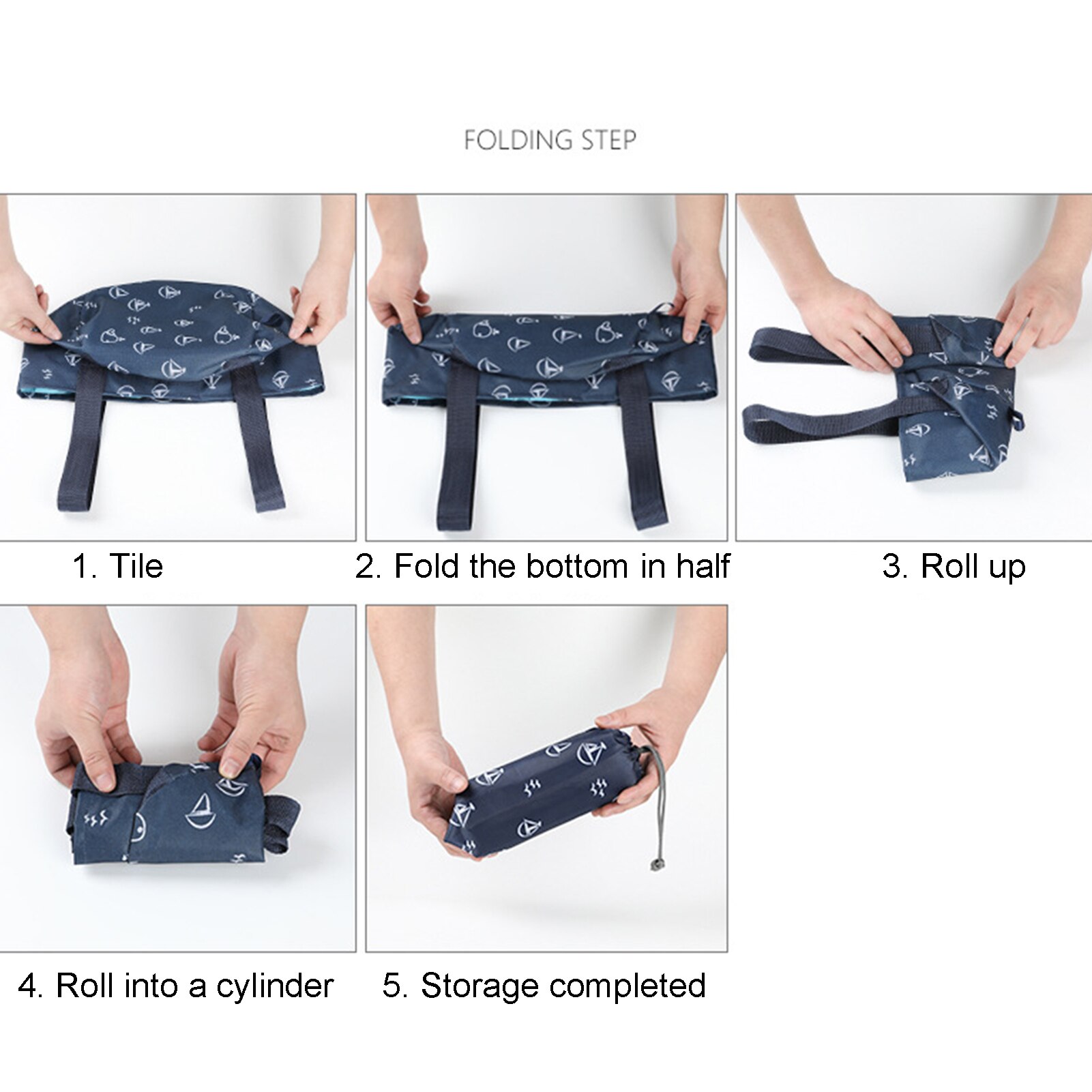 FOLDING STEP

1. Tile

2. Fold the bottom in half

3. Roll up

4. Roll into a cylinder

5. Storage completed