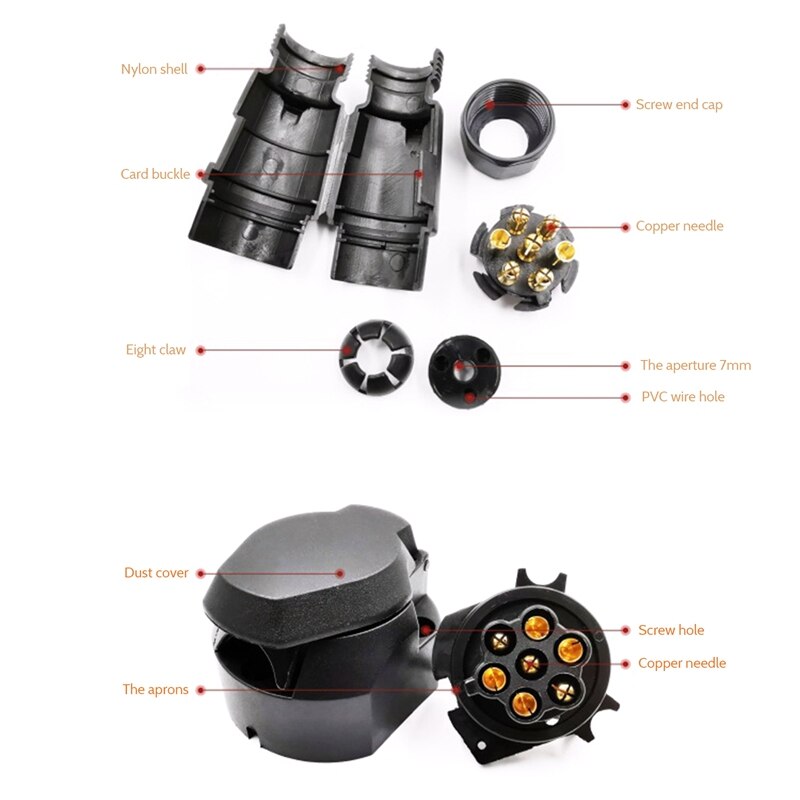 Nylon shell

Screw end cap

Card buckle

Copper needle

Eight claw

The aperture 7mm

PVC wire hole

Dust cover

Screw hole

Copper needle

The aprons