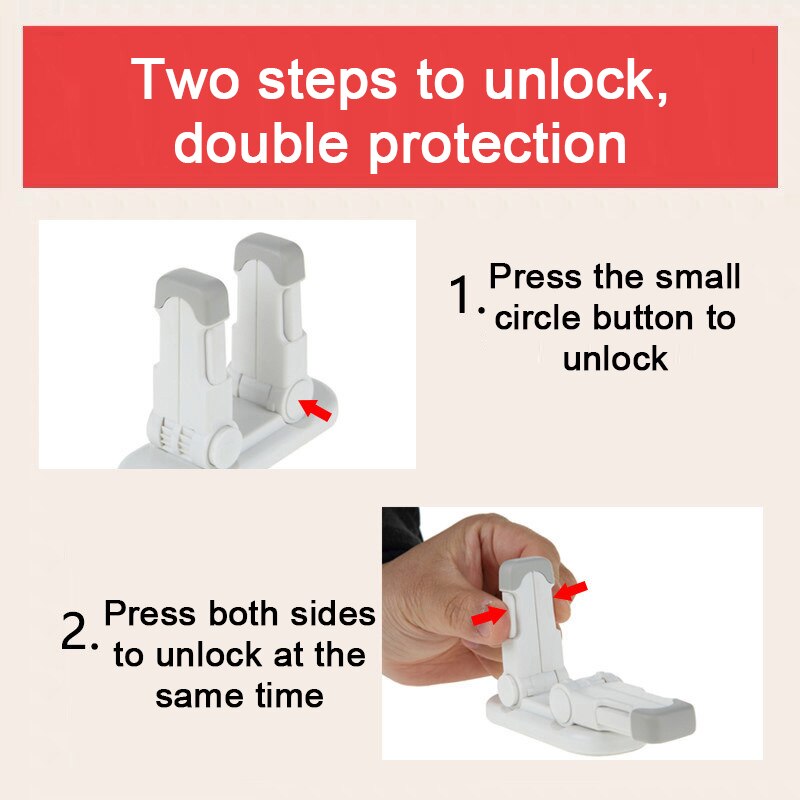 Two steps to unlock, double protection

1. Press the small circle button to unlock

2. Press both sides to unlock at the same time