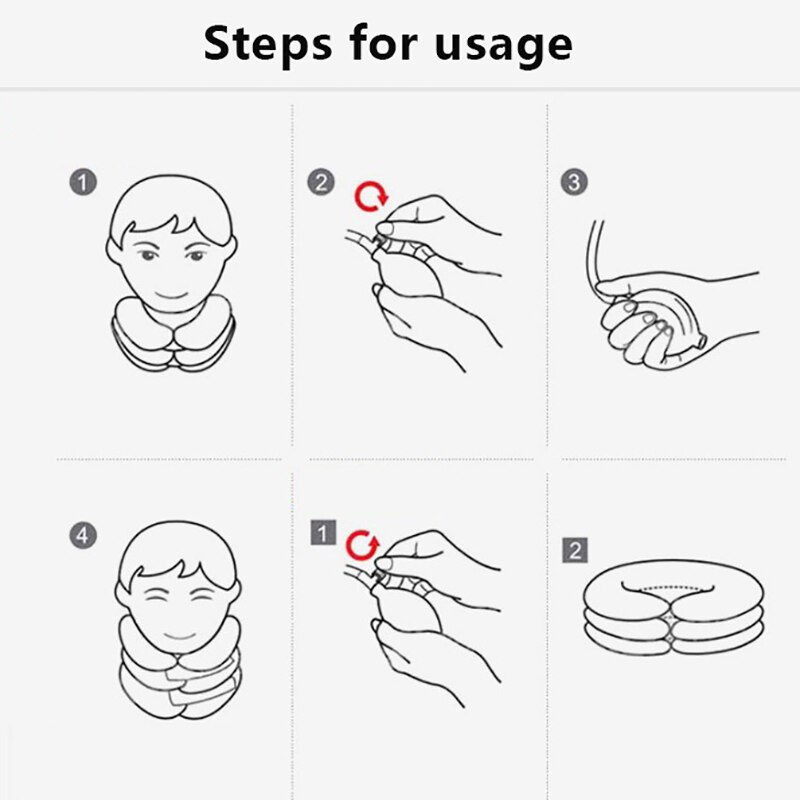 Steps for usage

1

2

3

4

1

2