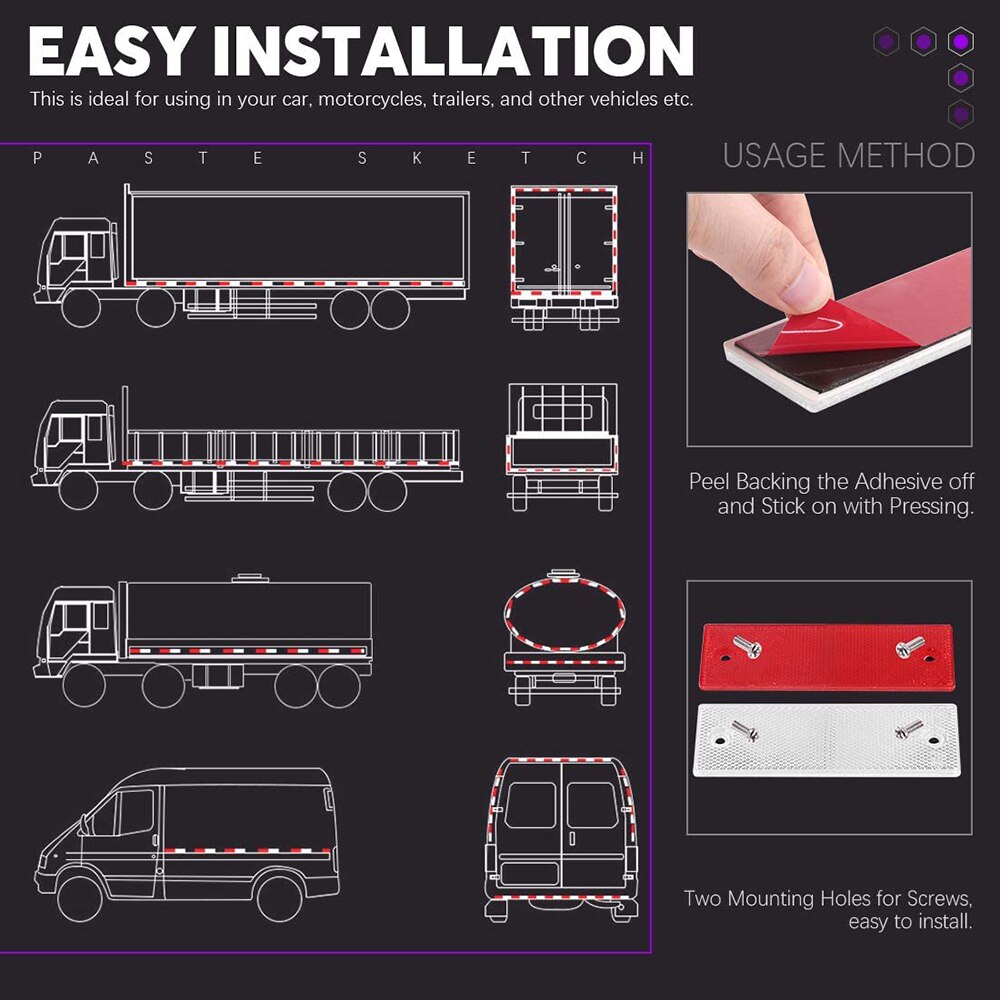 EASY INSTALLATION

This is ideal for using in your car, motorcycles, trailers, and other vehicles etc.

PASTE SKETCH

USAGE METHOD

Peel Backing the Adhesive off and Stick on with Pressing.

Two Mounting Holes for Screws, easy to install.