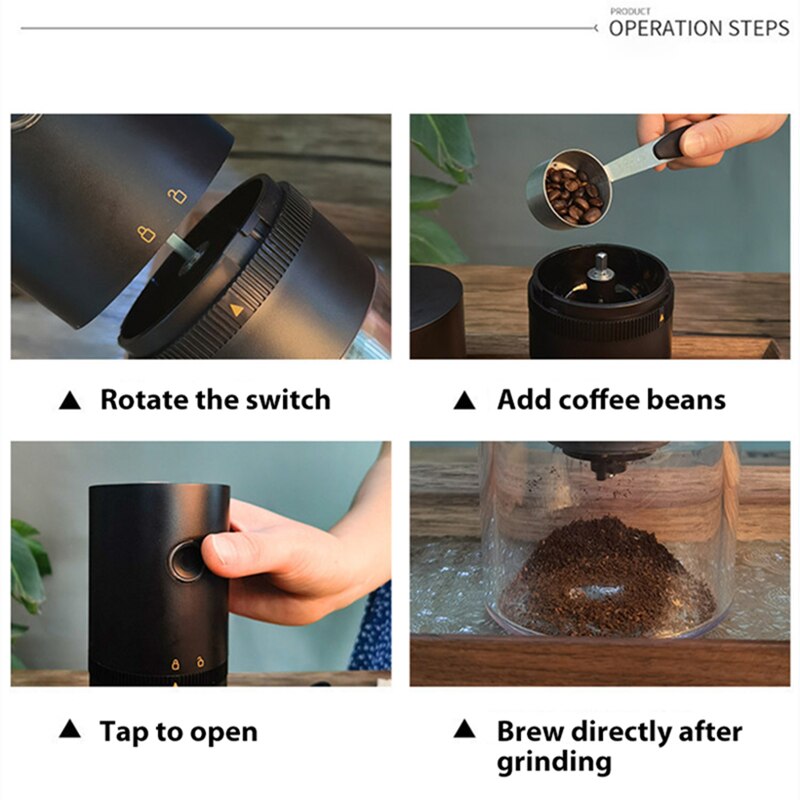 PRODUCT
OPERATION STEPS

▲ Rotate the switch

▲ Add coffee beans

▲ Tap to open

▲ Brew directly after grinding