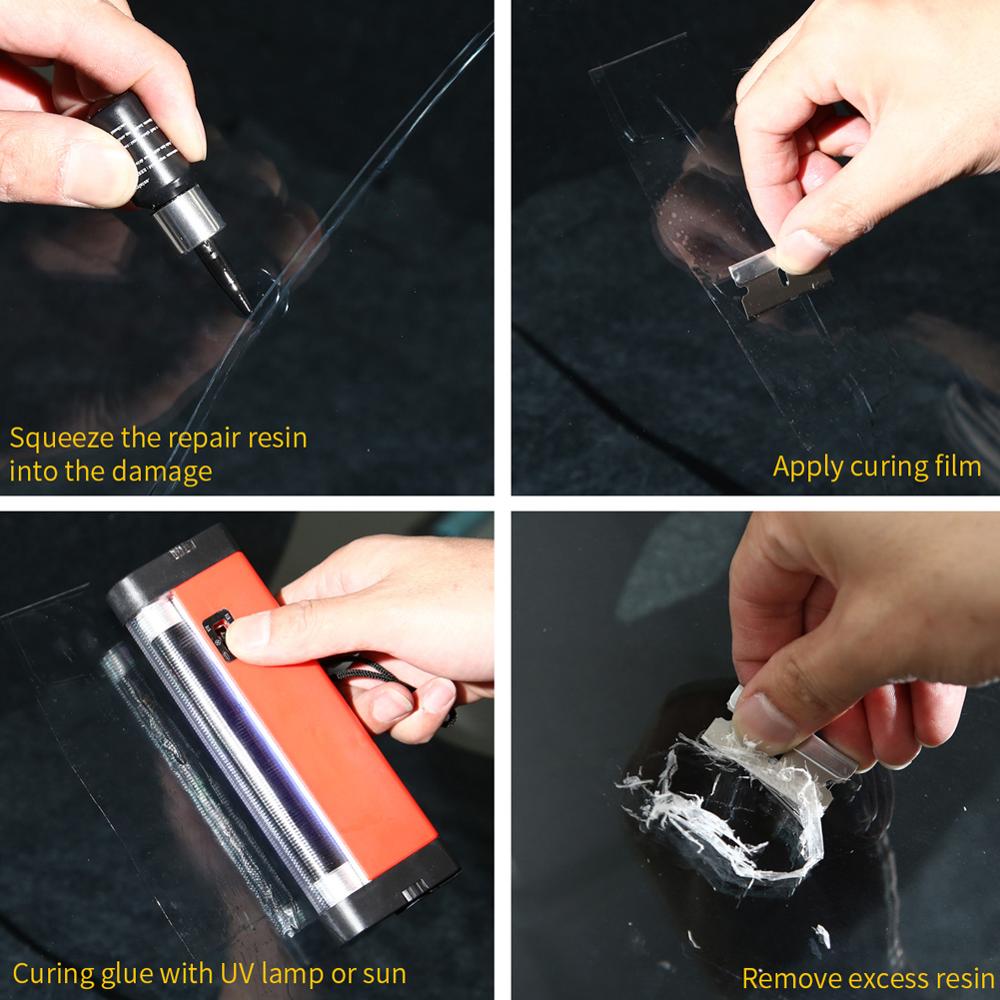 Squeeze the repair resin into the damage

Apply curing film

Curing glue with UV lamp or sun

Remove excess resin