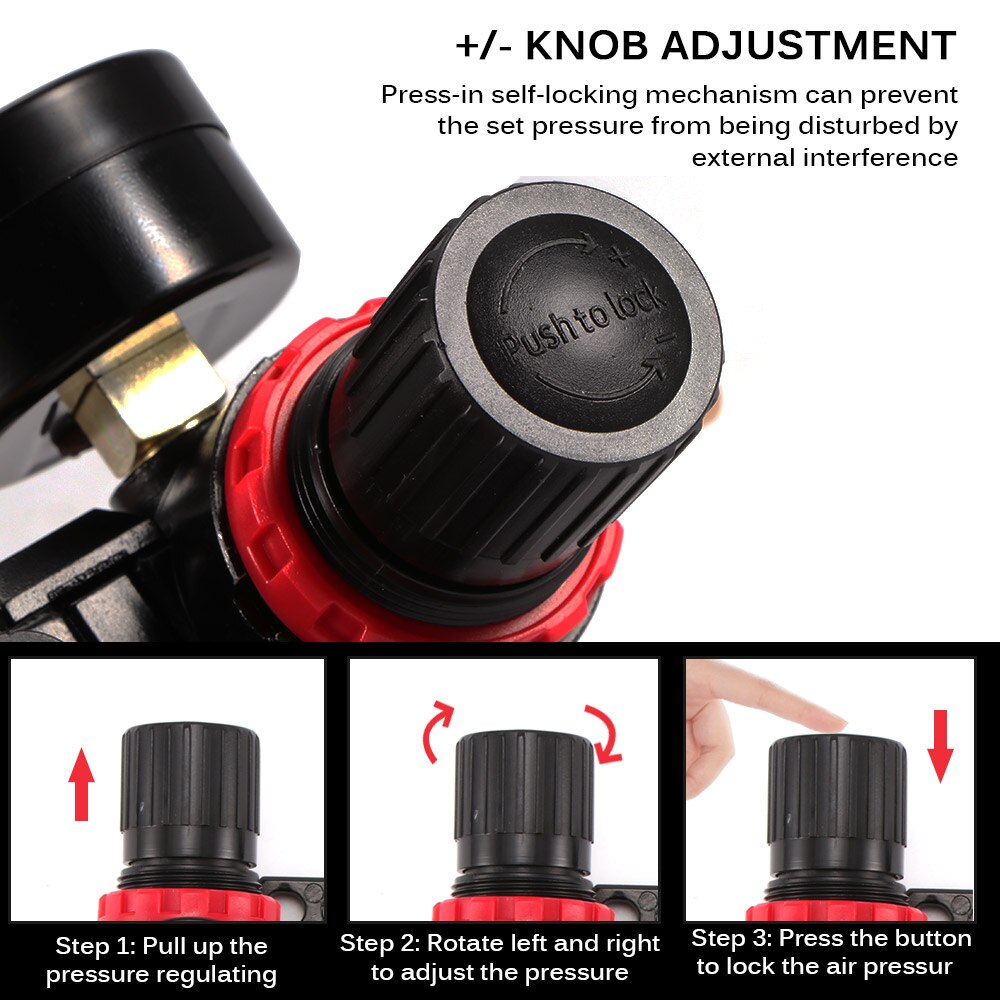 +/- KNOB ADJUSTMENT

Press-in self-locking mechanism can prevent the set pressure from being disturbed by external interference

+
Push to lock
−

Step 1: Pull up the pressure regulating

Step 2: Rotate left and right to adjust the pressure

Step 3: Press the button to lock the air pressur