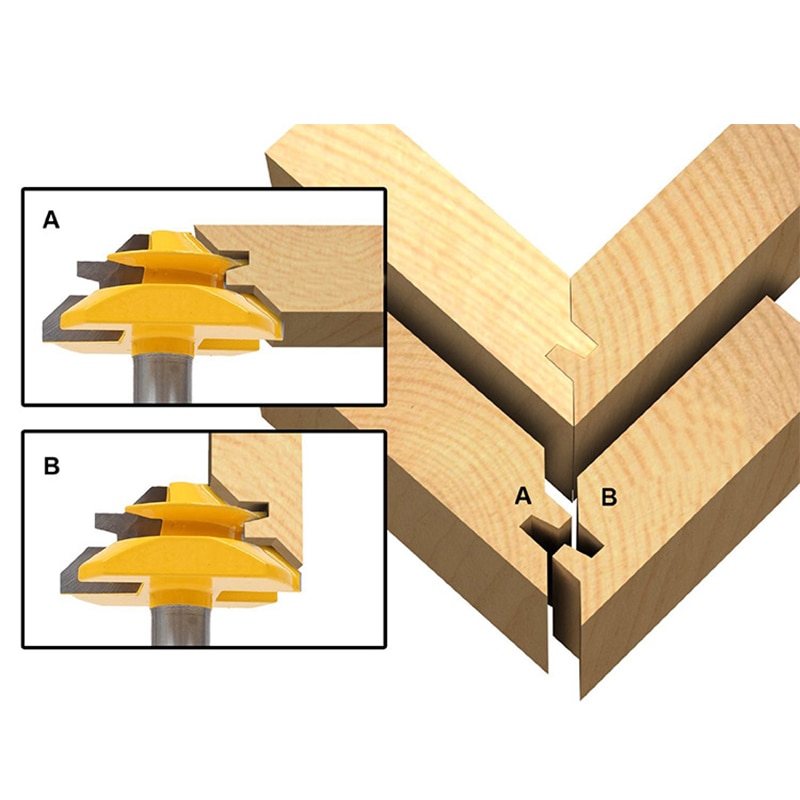 A

B

A

B