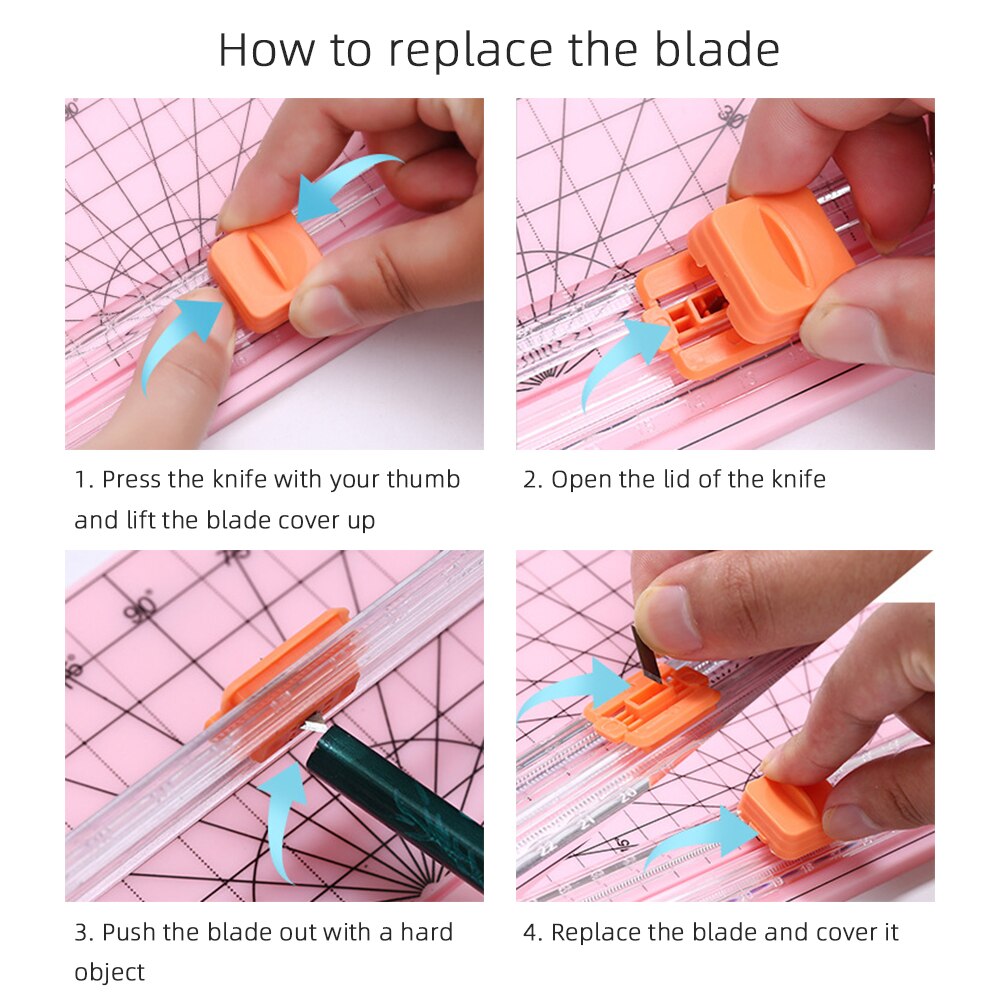 How to replace the blade

1. Press the knife with your thumb and lift the blade cover up

2. Open the lid of the knife

3. Push the blade out with a hard object

4. Replace the blade and cover it