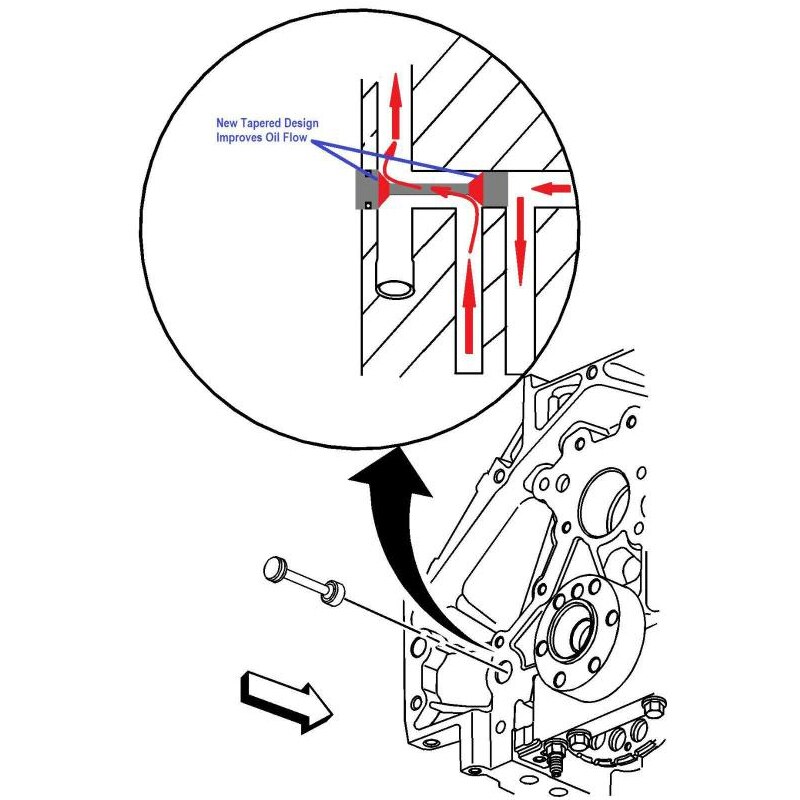 New Tapered Design
Improves Oil Flow