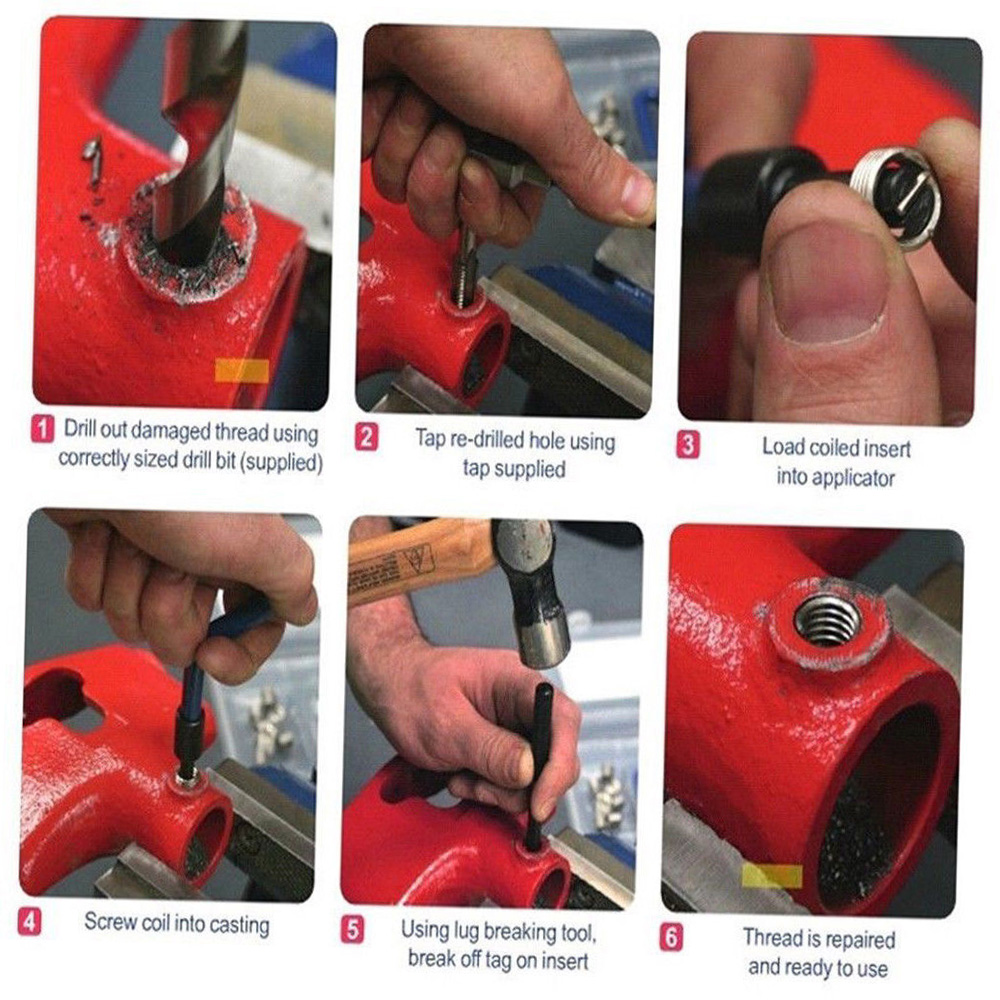 1 Drill out damaged thread using correctly sized drill bit (supplied)

2 Tap re-drilled hole using tap supplied

3 Load coiled insert into applicator

4 Screw coil into casting

5 Using lug breaking tool, break off tag on insert

6 Thread is repaired and ready to use