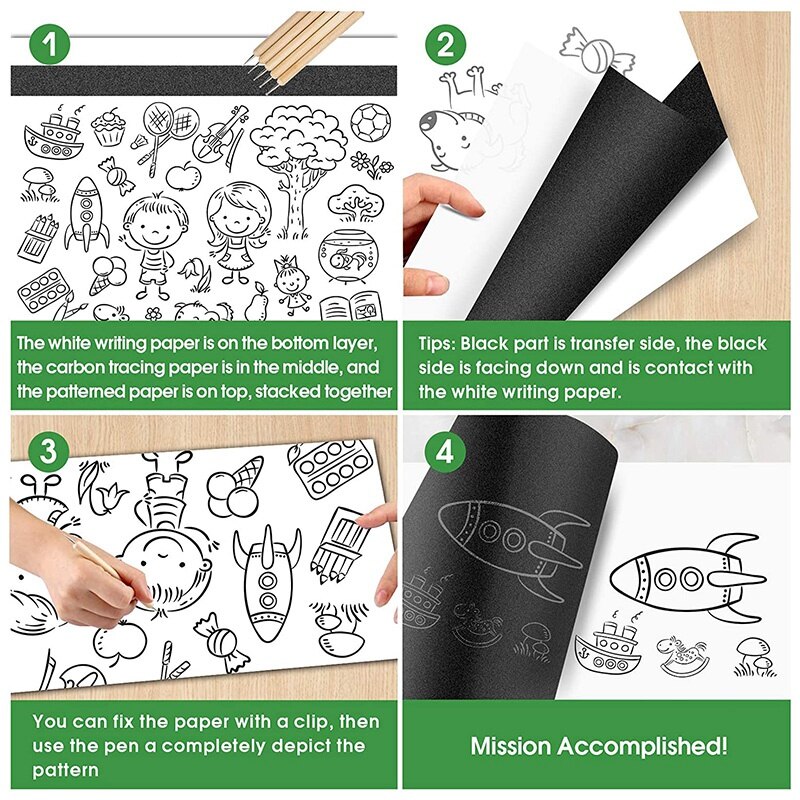 1

The white writing paper is on the bottom layer, the carbon tracing paper is in the middle, and the patterned paper is on top, stacked together

2

Tips: Black part is transfer side, the black side is facing down and is contact with the white writing paper.

3

You can fix the paper with a clip, then use the pen a completely depict the pattern

4

Mission Accomplished!