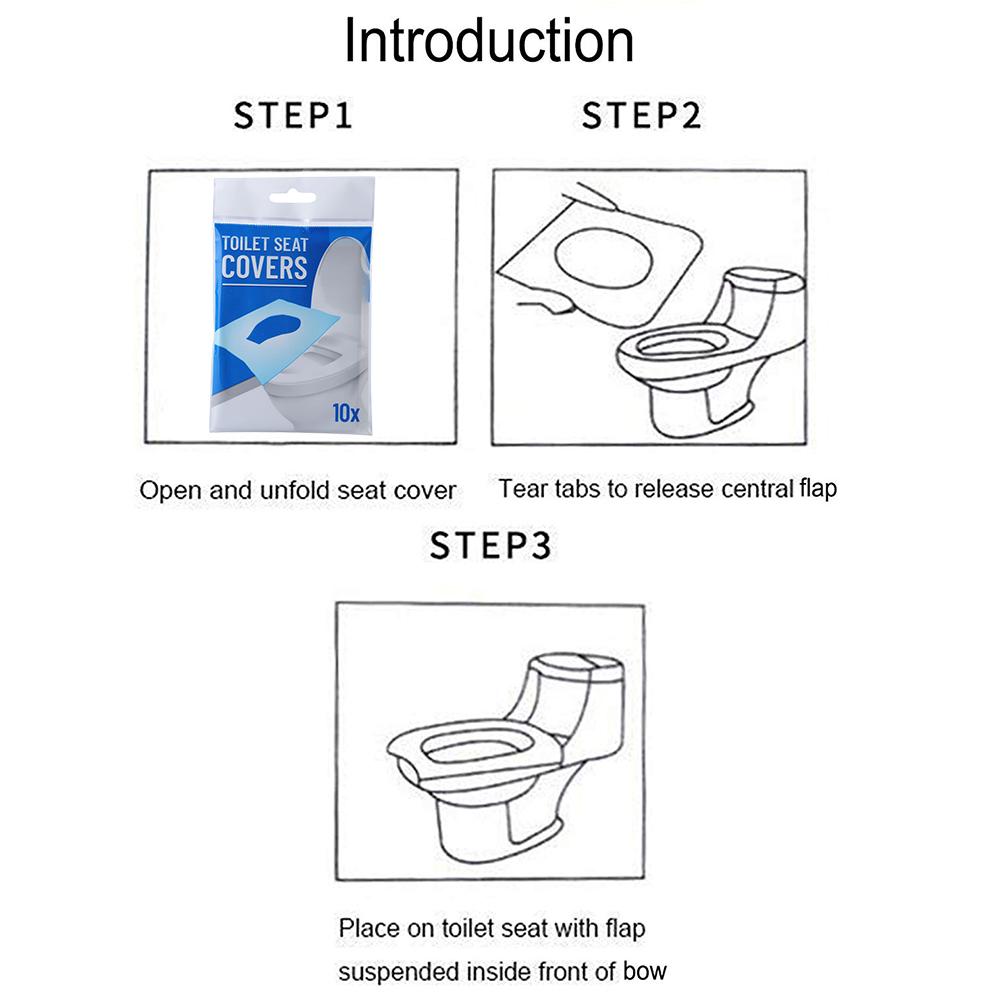 Introduction

STEP1

TOILET SEAT COVERS

10x

Open and unfold seat cover

STEP2

Tear tabs to release central flap

STEP3

Place on toilet seat with flap suspended inside front of bow