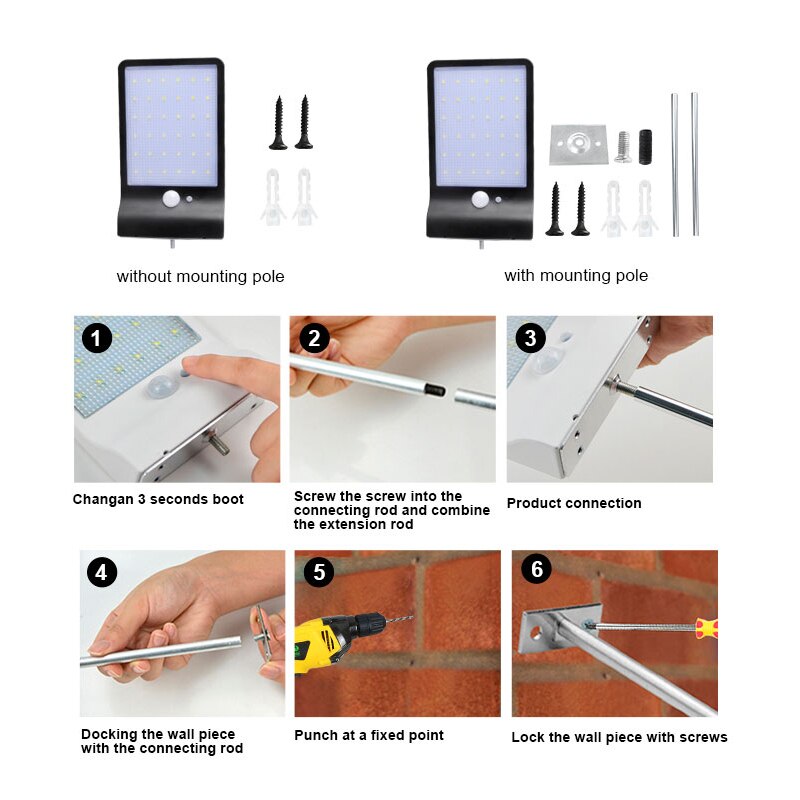 without mounting pole

with mounting pole

1

Changan 3 seconds boot

2

Screw the screw into the connecting rod and combine the extension rod

3

Product connection

4

Docking the wall piece with the connecting rod

5

Punch at a fixed point

6

Lock the wall piece with screws