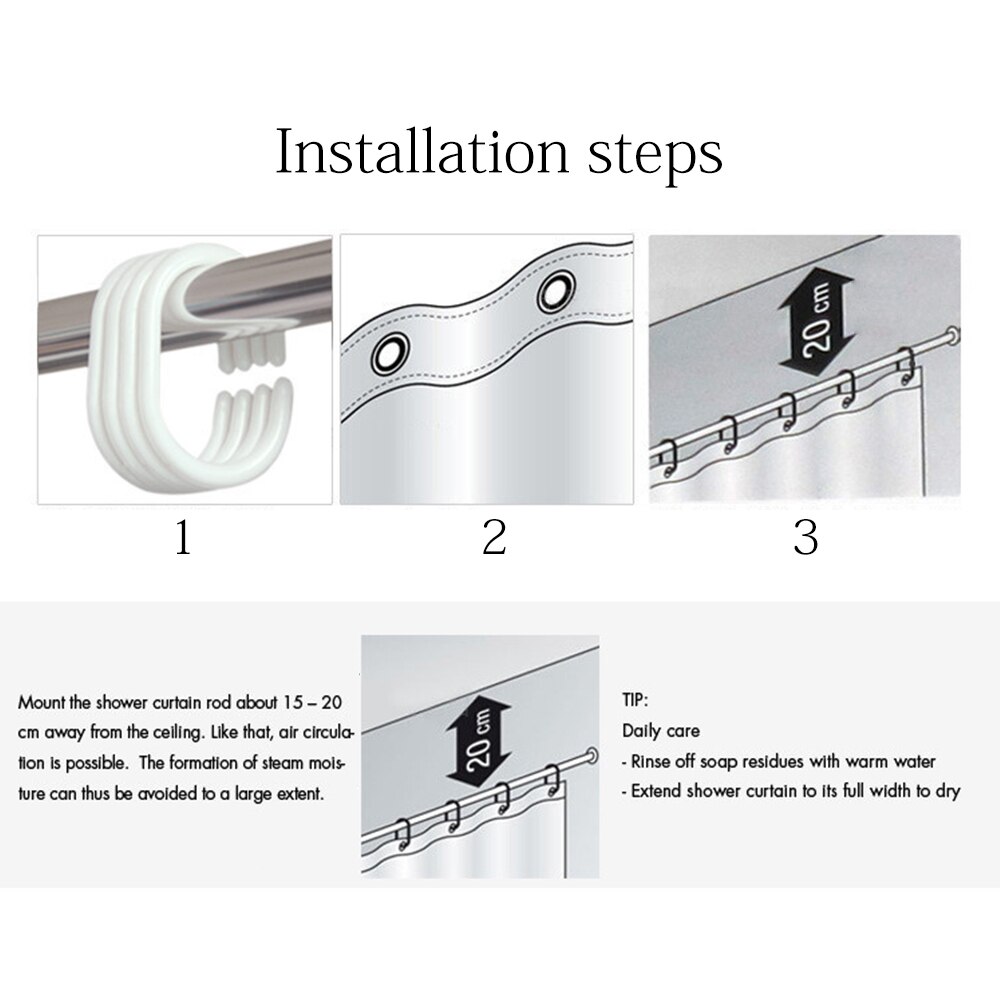 Installation steps

20 cm

1

2

3

Mount the shower curtain rod about 15 – 20 cm away from the ceiling. Like that, air circulation is possible. The formation of steam moisture can thus be avoided to a large extent.

20 cm

TIP:
Daily care
- Rinse off soap residues with warm water
- Extend shower curtain to its full width to dry