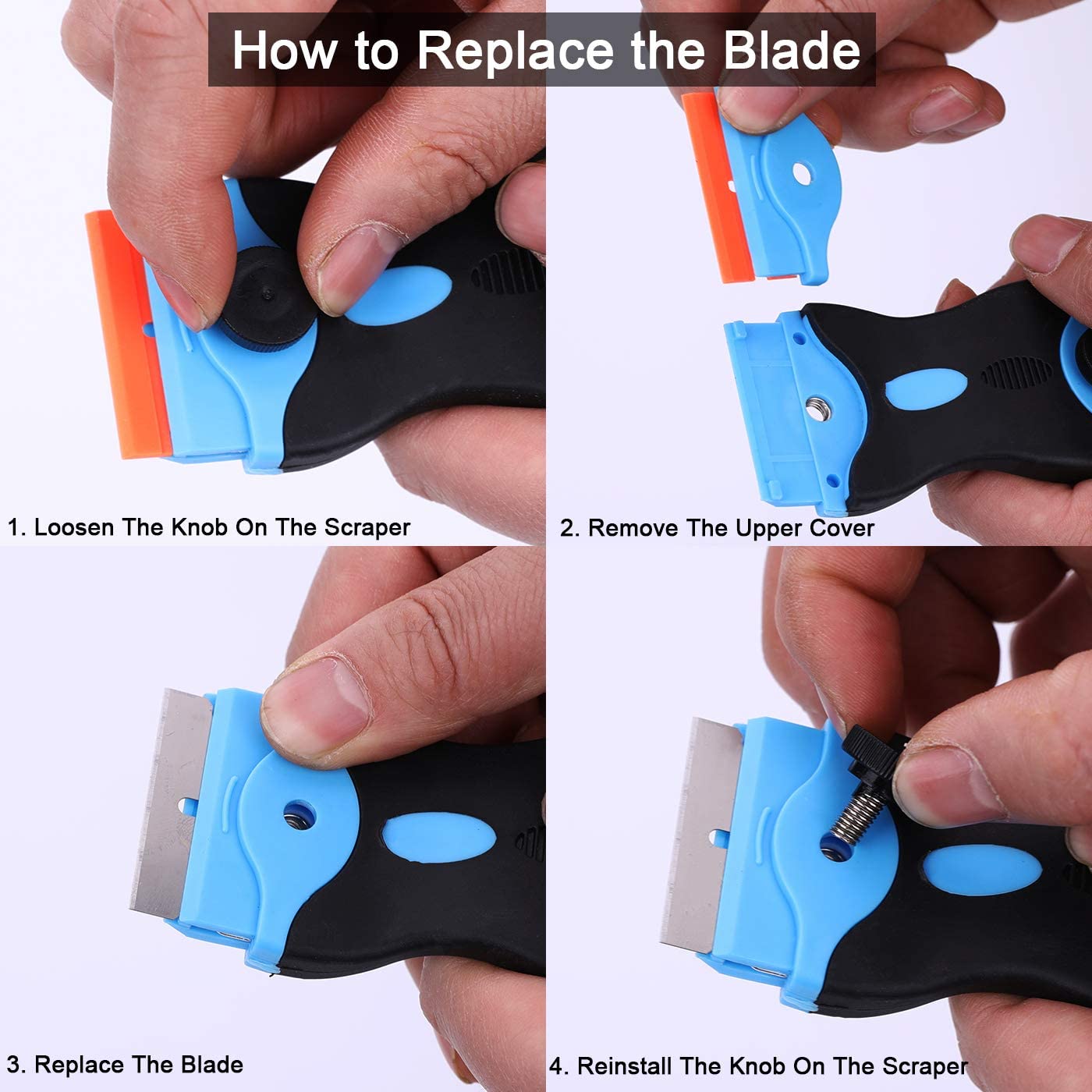 How to Replace the Blade

1. Loosen The Knob On The Scraper

2. Remove The Upper Cover

3. Replace The Blade

4. Reinstall The Knob On The Scraper