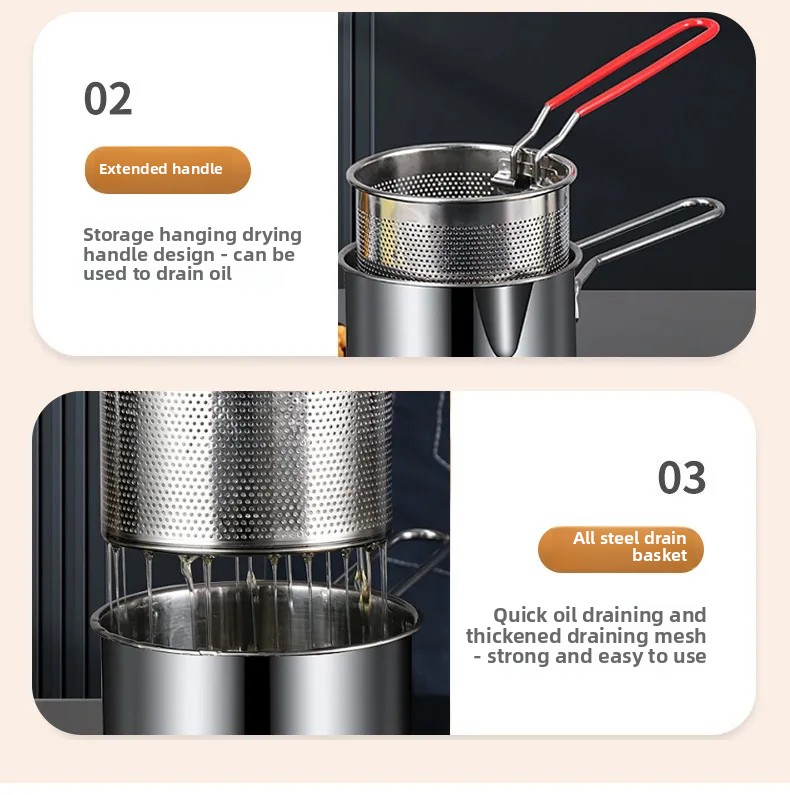 02

Extended handle

Storage hanging drying handle design - can be used to drain oil

03

All steel drain basket

Quick oil draining and thickened draining mesh - strong and easy to use