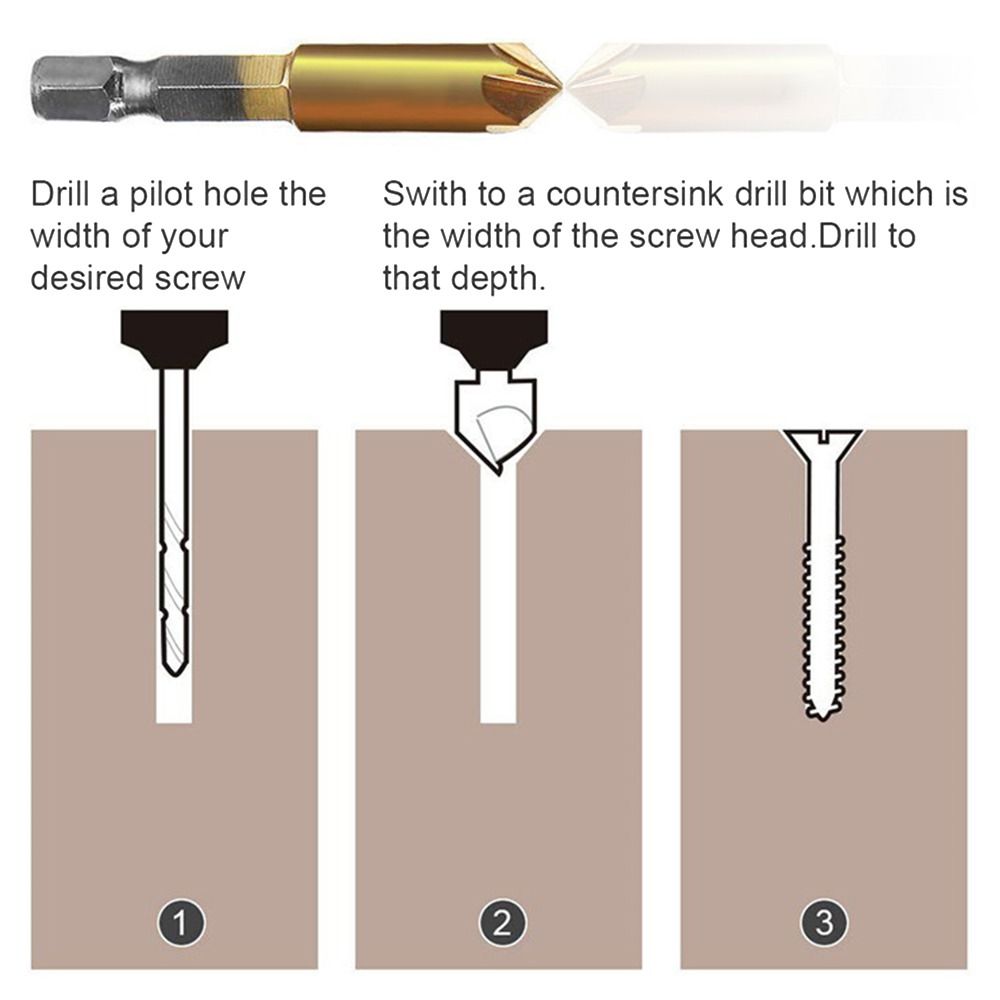 Drill a pilot hole the width of your desired screw

Swith to a countersink drill bit which is the width of the screw head.Drill to that depth.

1

2

3