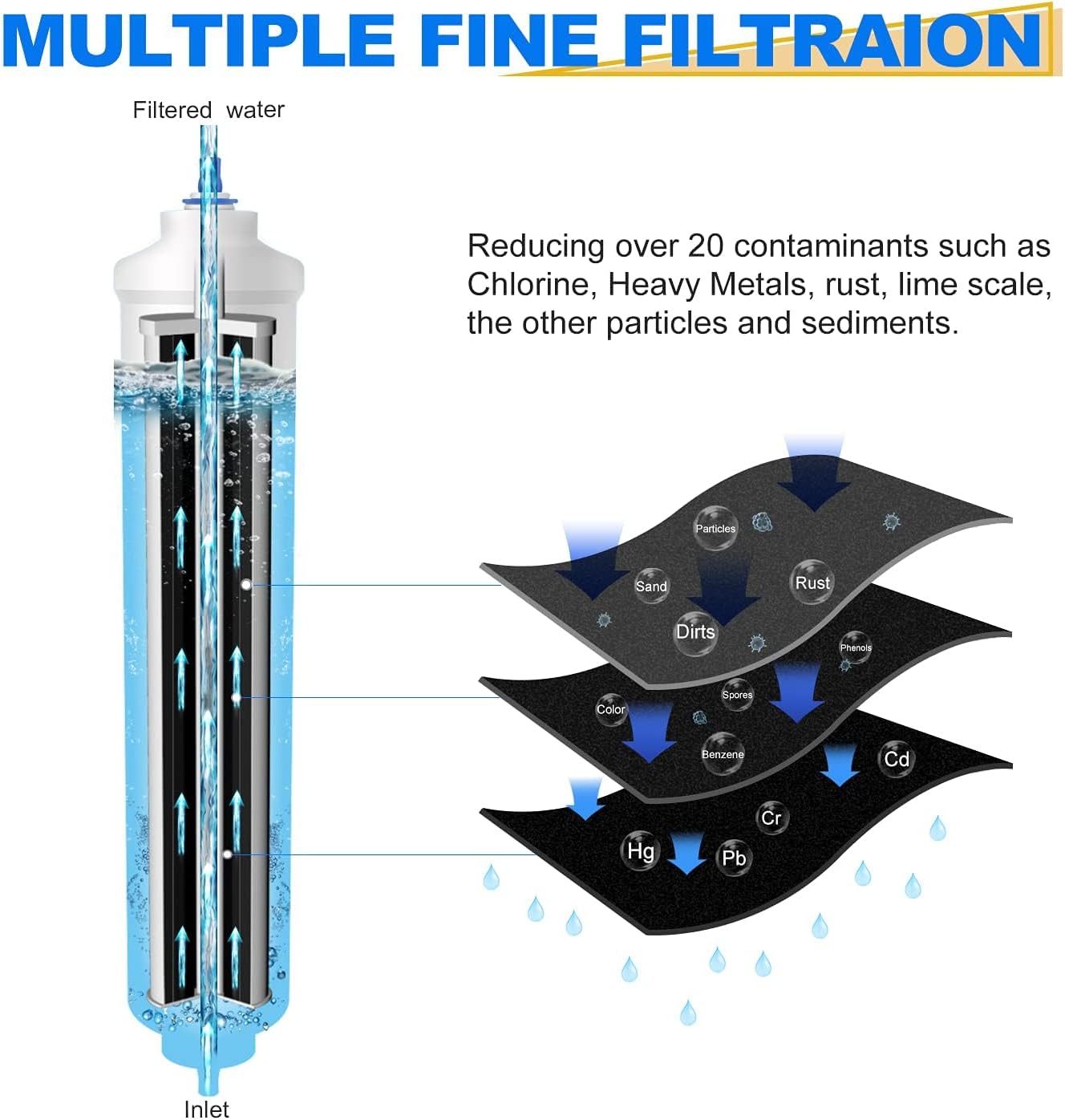 MULTIPLE FINE FILTRAION

Filtered water

Reducing over 20 contaminants such as Chlorine, Heavy Metals, rust, lime scale, the other particles and sediments.

Particles
Sand
Rust
Dirts
Phenols
Spores
Color
Benzene
Cd
Cr
Hg
Pb

Inlet