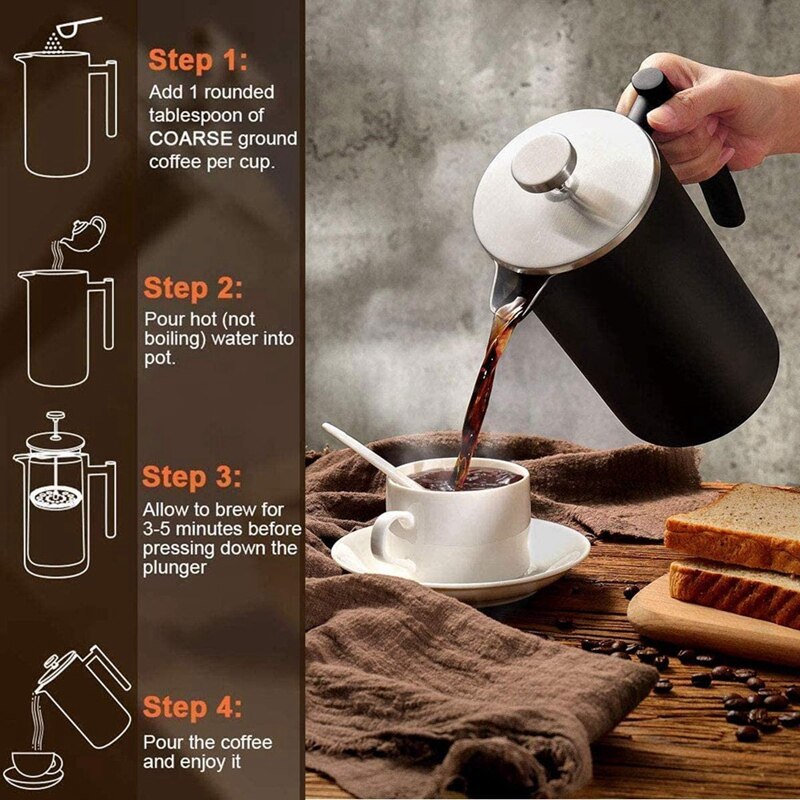 Step 1:
Add 1 rounded tablespoon of COARSE ground coffee per cup.

Step 2:
Pour hot (not boiling) water into pot.

Step 3:
Allow to brew for 3-5 minutes before pressing down the plunger

Step 4:
Pour the coffee and enjoy it