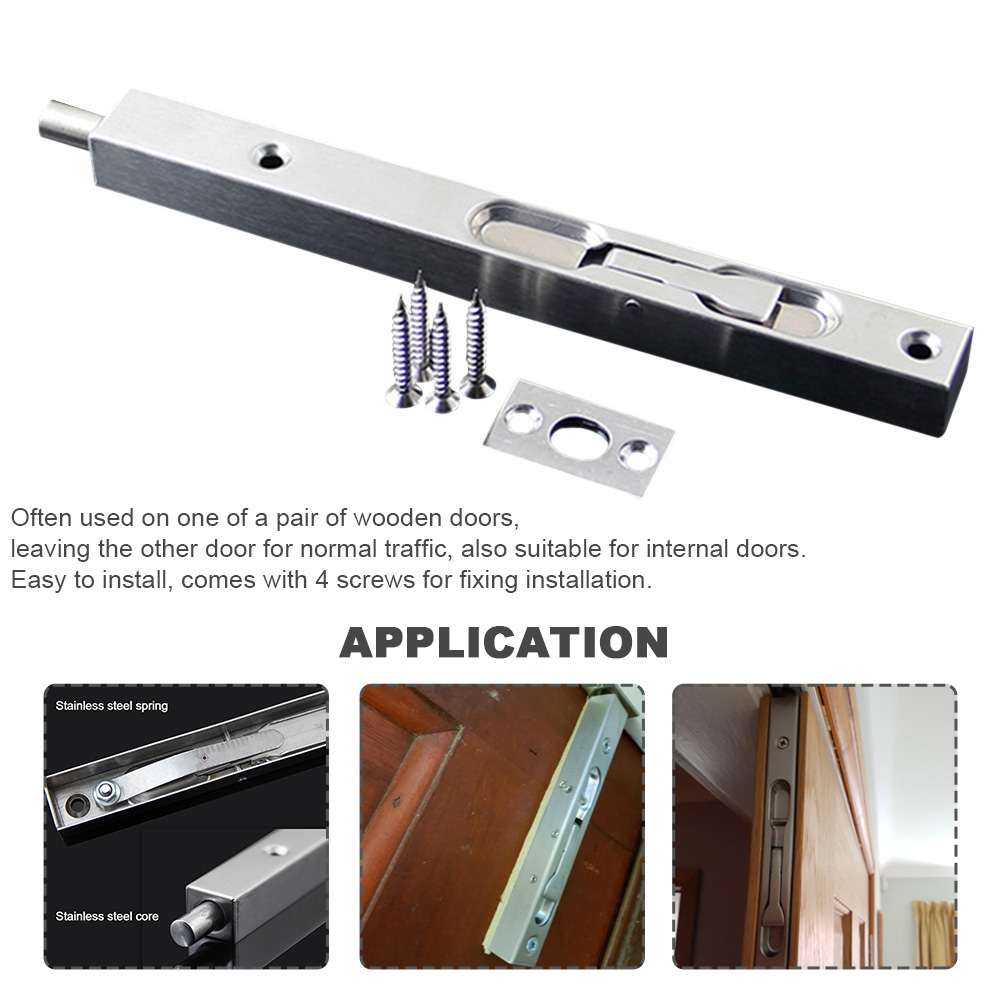 Often used on one of a pair of wooden doors,
leaving the other door for normal traffic, also suitable for internal doors.
Easy to install, comes with 4 screws for fixing installation.

APPLICATION

Stainless steel spring

Stainless steel core