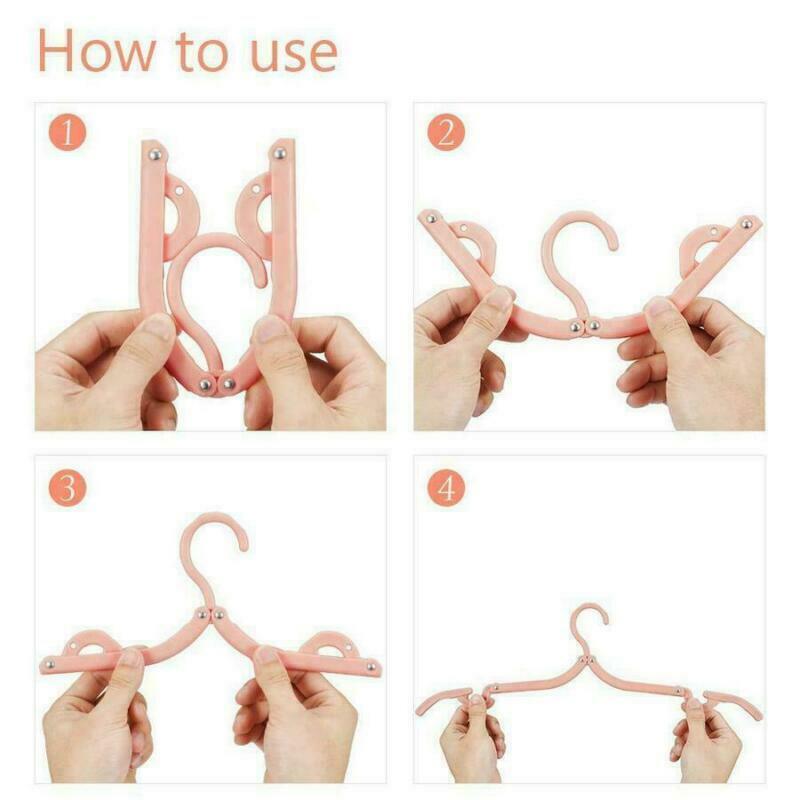 How to use

1

2

3

4