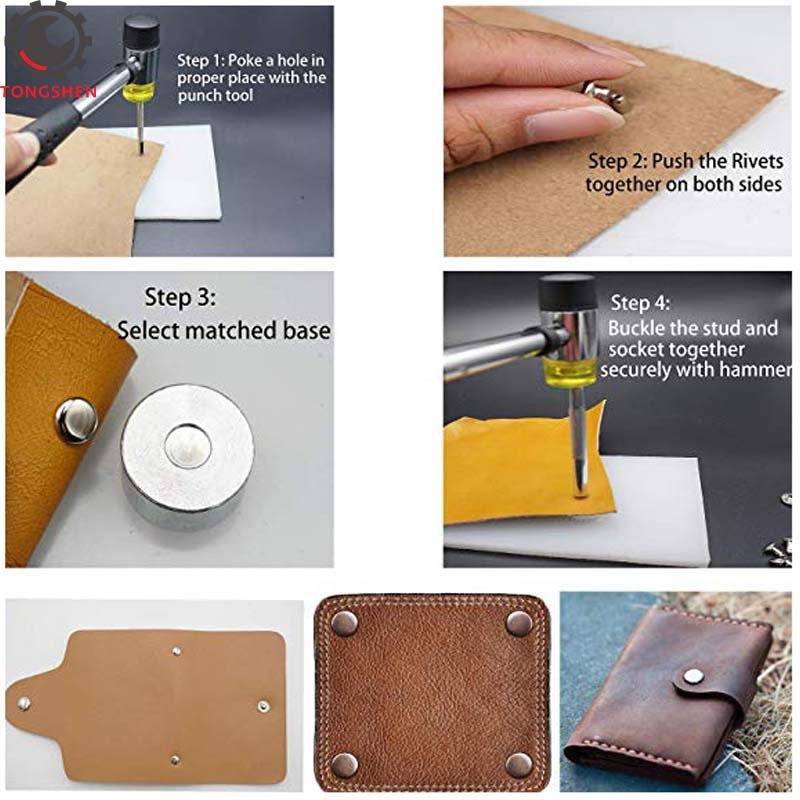 TONGSHEN

Step 1: Poke a hole in proper place with the punch tool

Step 2: Push the Rivets together on both sides

Step 3:
Select matched base

Step 4:
Buckle the stud and socket together securely with hammer