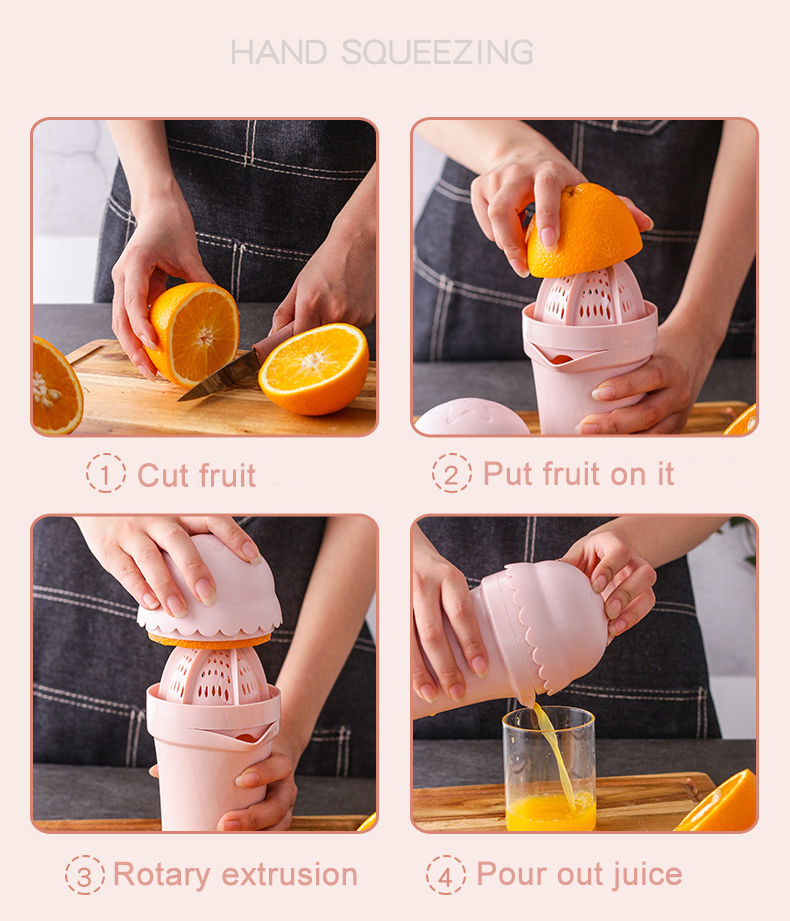 HAND SQUEEZING

1 Cut fruit

2 Put fruit on it

3 Rotary extrusion

4 Pour out juice