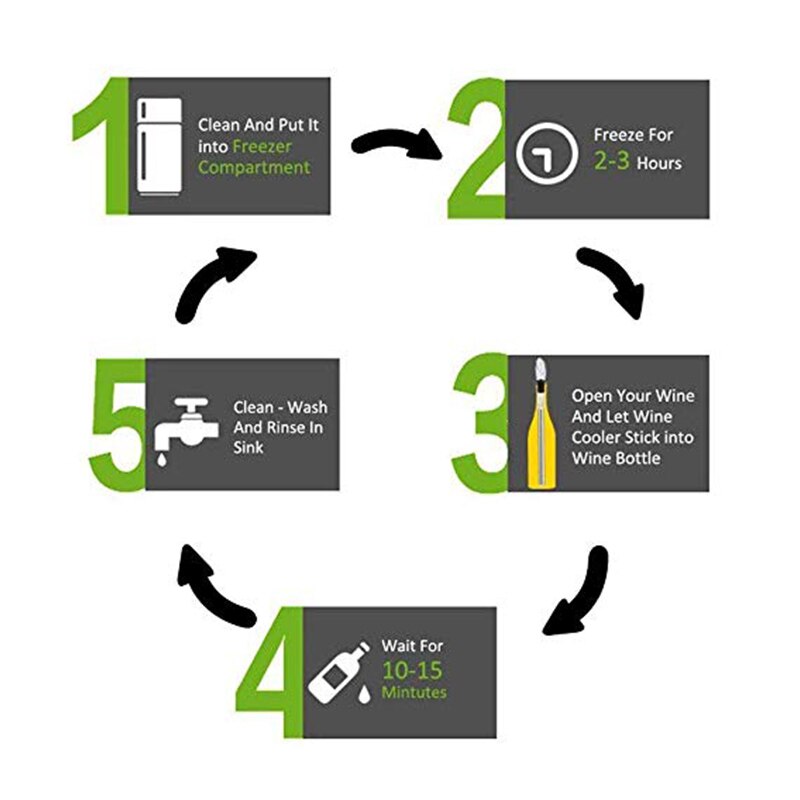 1
Clean And Put It into Freezer Compartment

2
Freeze For 2-3 Hours

3
Open Your Wine And Let Wine Cooler Stick into Wine Bottle

4
Wait For 10-15 Mintutes

5
Clean - Wash And Rinse In Sink