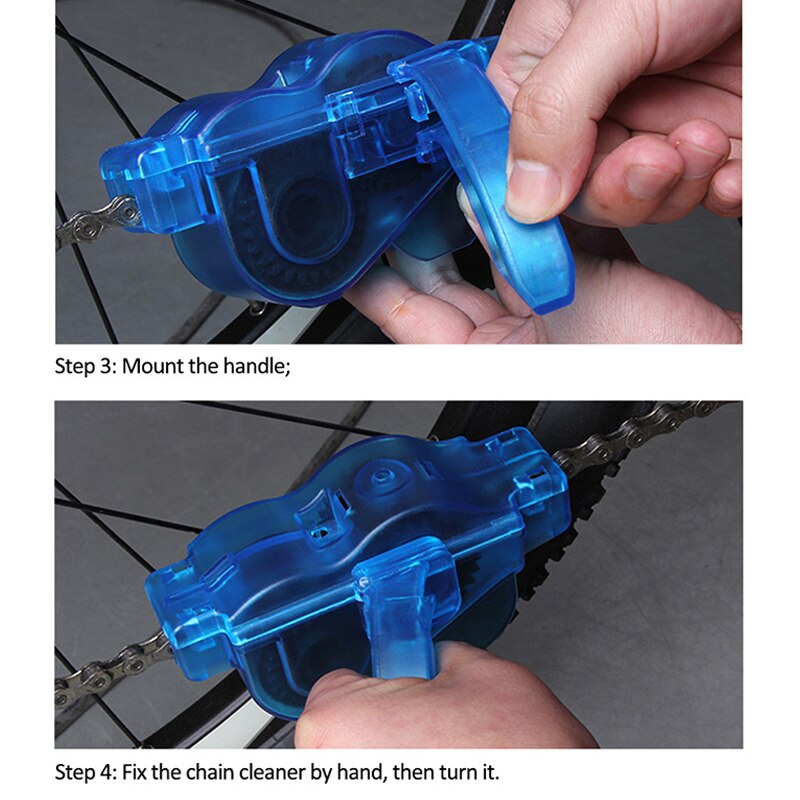 Step 3: Mount the handle;

Step 4: Fix the chain cleaner by hand, then turn it.