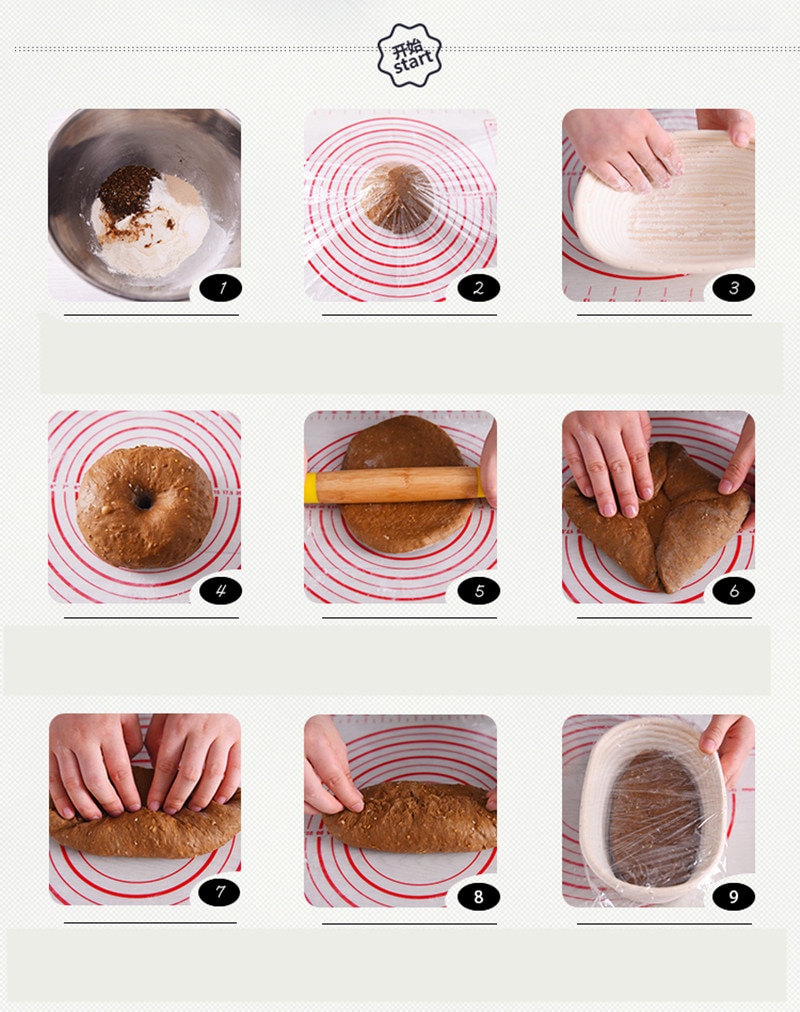 开始
start

1

2

3

4

5

6

7

8

9