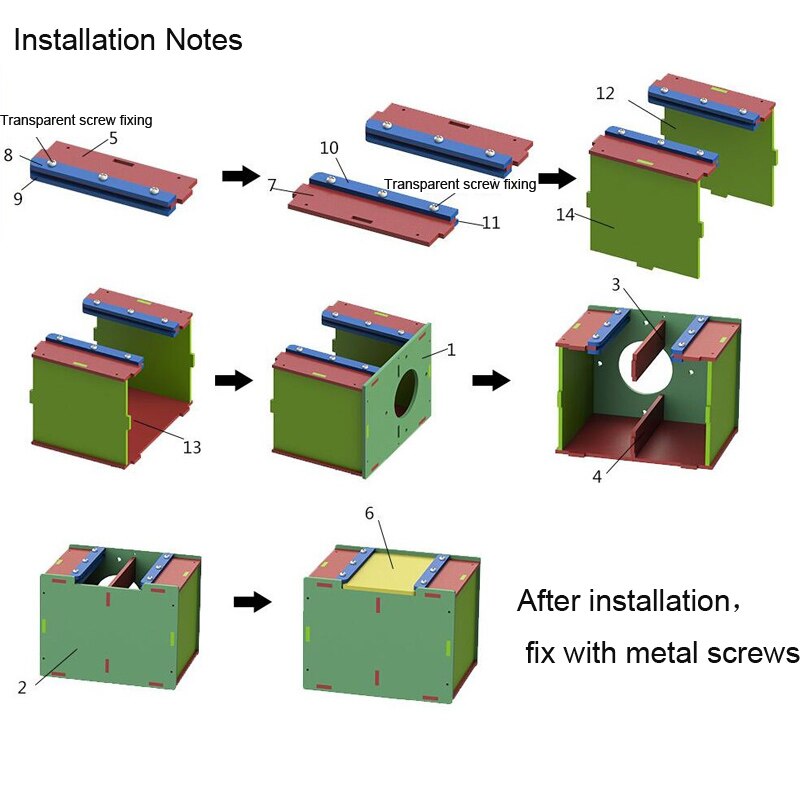 Installation Notes

Transparent screw fixing
8
5
9

10
7
Transparent screw fixing
11

12
14

13

1

3
4

2

6

After installation，

fix with metal screws