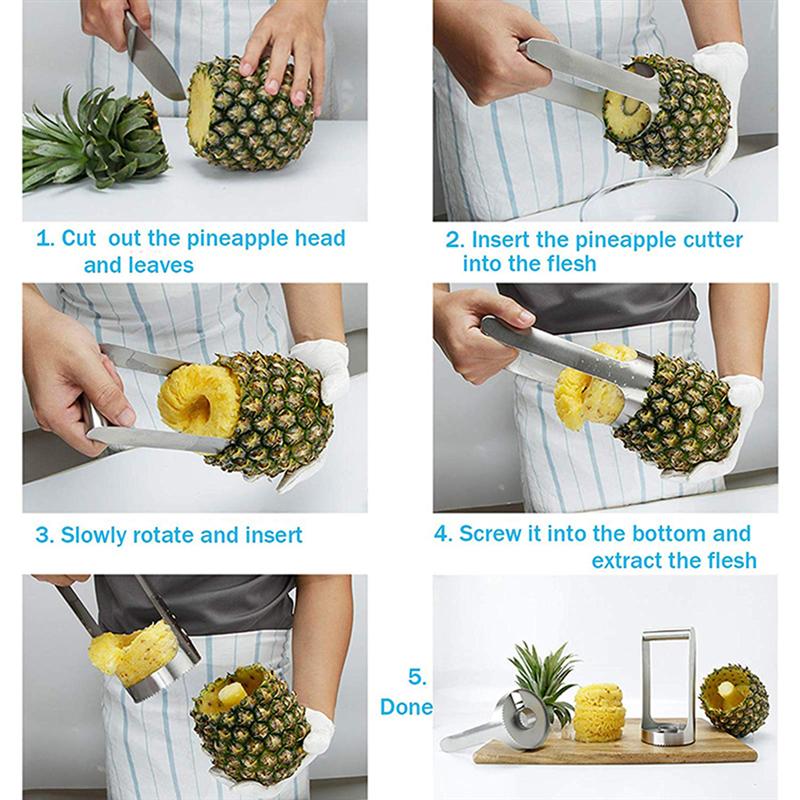 1. Cut  out the pineapple head and leaves

2. Insert the pineapple cutter into the flesh

3. Slowly rotate and insert

4. Screw it into the bottom and extract the flesh

5. Done