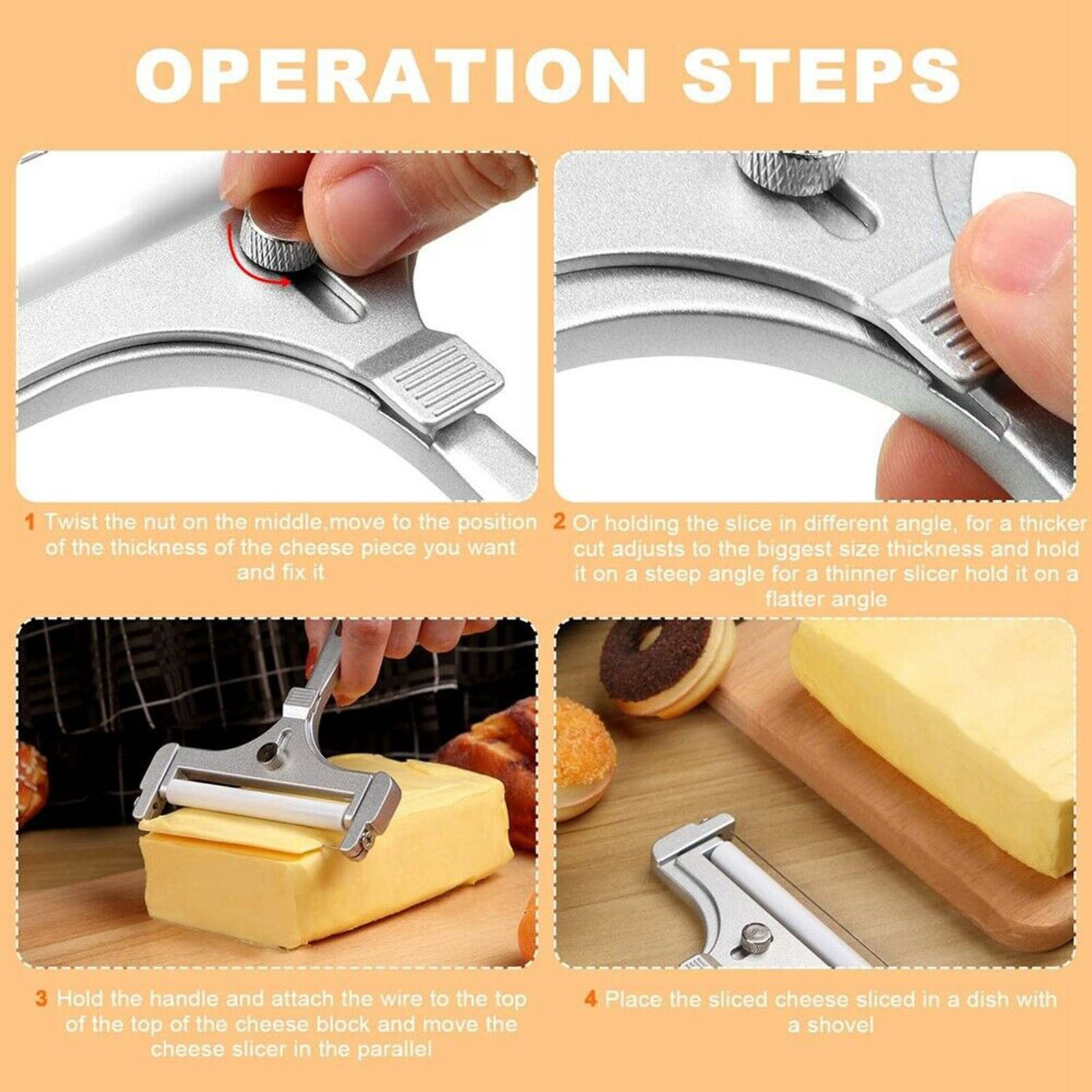 OPERATION STEPS

1 Twist the nut on the middle,move to the position of the thickness of the cheese piece you want and fix it

2 Or holding the slice in different angle, for a thicker cut adjusts to the biggest size thickness and hold it on a steep angle for a thinner slicer hold it on a flatter angle

3 Hold the handle and attach the wire to the top of the top of the cheese block and move the cheese slicer in the parallel

4 Place the sliced cheese sliced in a dish with a shovel