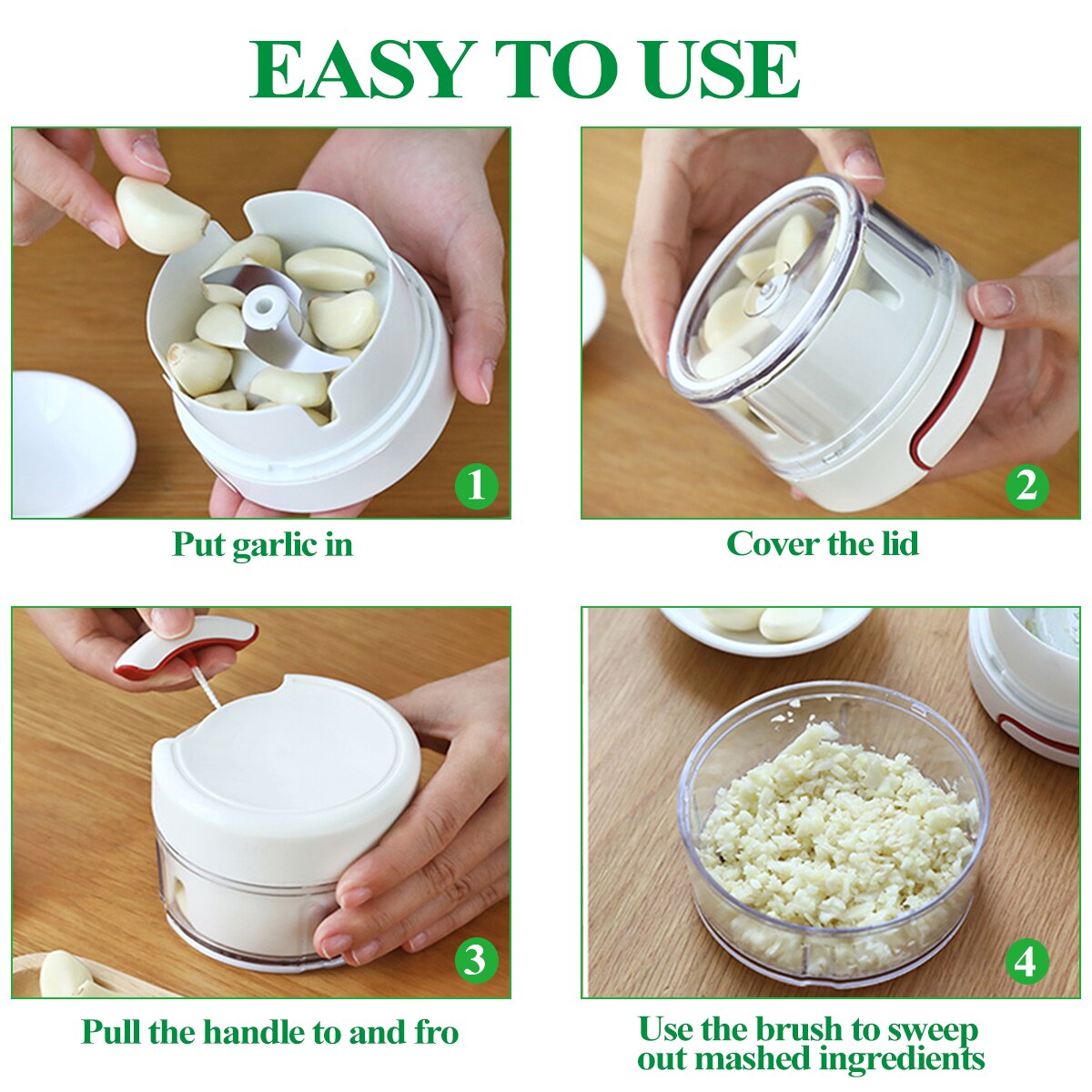 EASY TO USE

1

Put garlic in

2

Cover the lid

3

Pull the handle to and fro

4

Use the brush to sweep out mashed ingredients